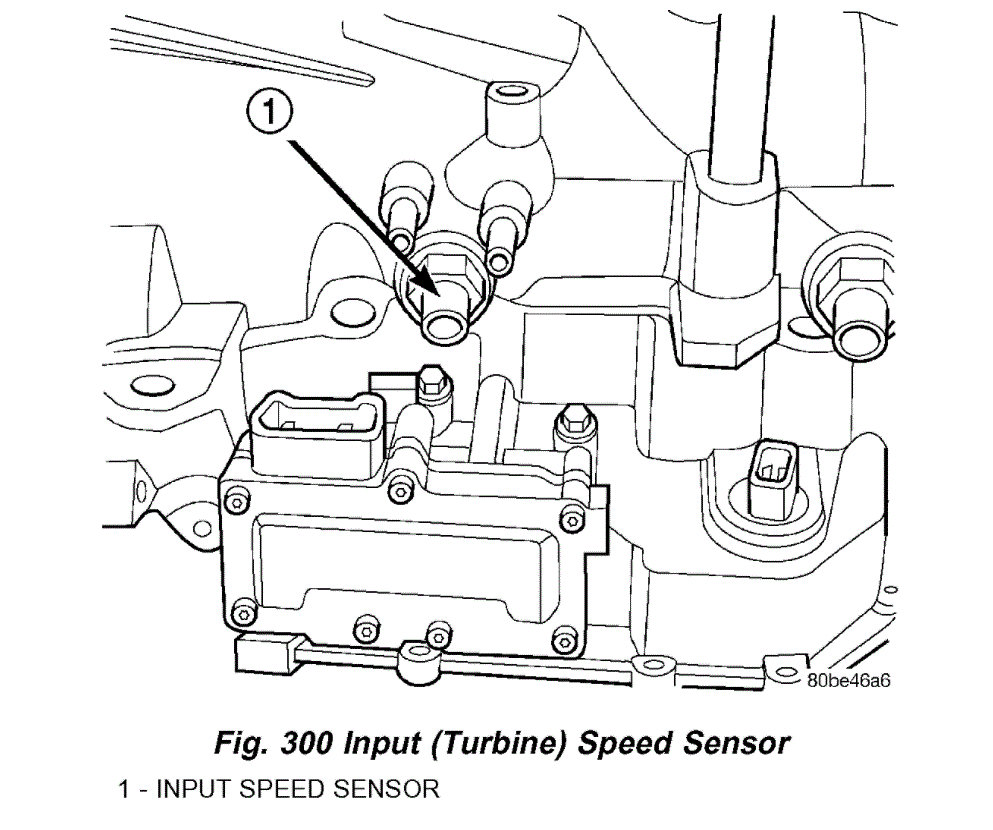 1

80be46a6

Fig. 300 Input (Turbine) Speed Sensor

1 - INPUT SPEED SENSOR