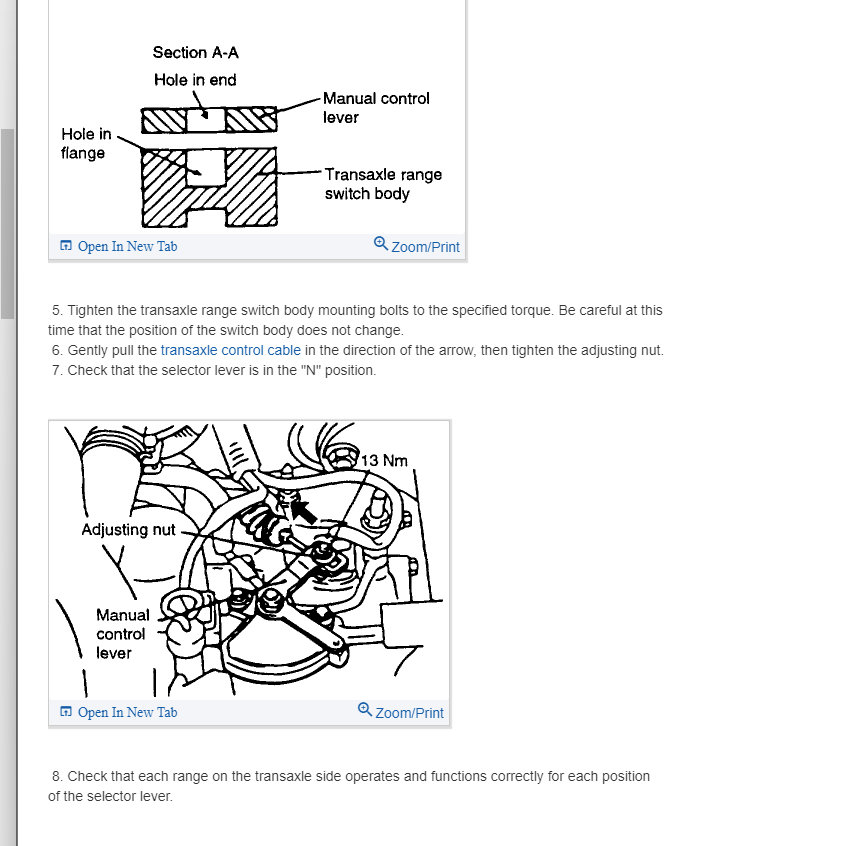 Section A-A
Hole in end
Manual control lever
Hole in flange
Transaxle range switch body

Open In New Tab
Zoom/Print

5. Tighten the transaxle range switch body mounting bolts to the specified torque. Be careful at this time that the position of the switch body does not change.
6. Gently pull the transaxle control cable in the direction of the arrow, then tighten the adjusting nut.
7. Check that the selector lever is in the "N" position.

13 Nm
Adjusting nut
Manual control lever

Open In New Tab
Zoom/Print

8. Check that each range on the transaxle side operates and functions correctly for each position of the selector lever.