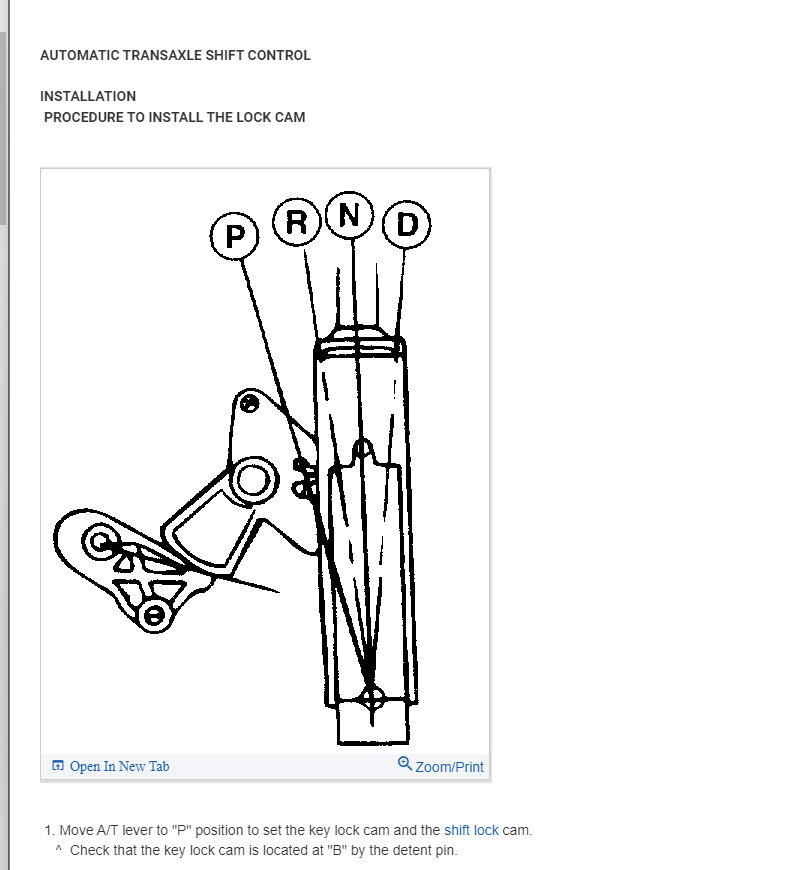 AUTOMATIC TRANSAXLE SHIFT CONTROL

INSTALLATION
PROCEDURE TO INSTALL THE LOCK CAM

P R N D

Open In New Tab

Zoom/Print

1. Move A/T lever to "P" position to set the key lock cam and the shift lock cam.
^ Check that the key lock cam is located at "B" by the detent pin.