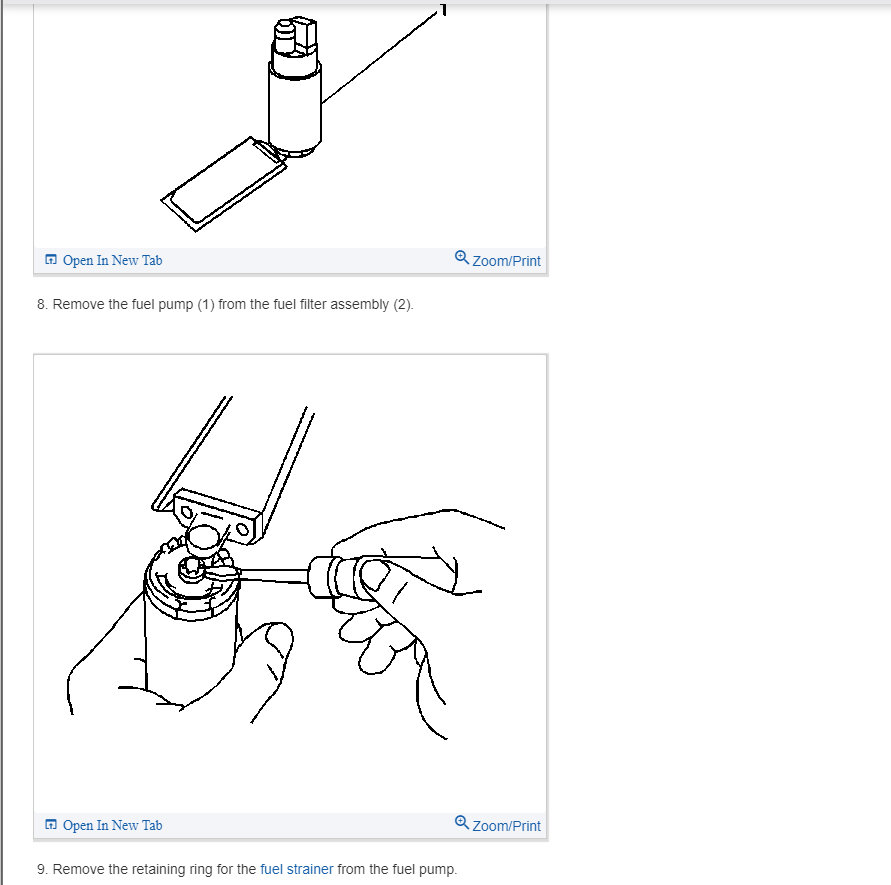 1

Open In New Tab

Zoom/Print

8. Remove the fuel pump (1) from the fuel filter assembly (2).

Open In New Tab

Zoom/Print

9. Remove the retaining ring for the fuel strainer from the fuel pump.