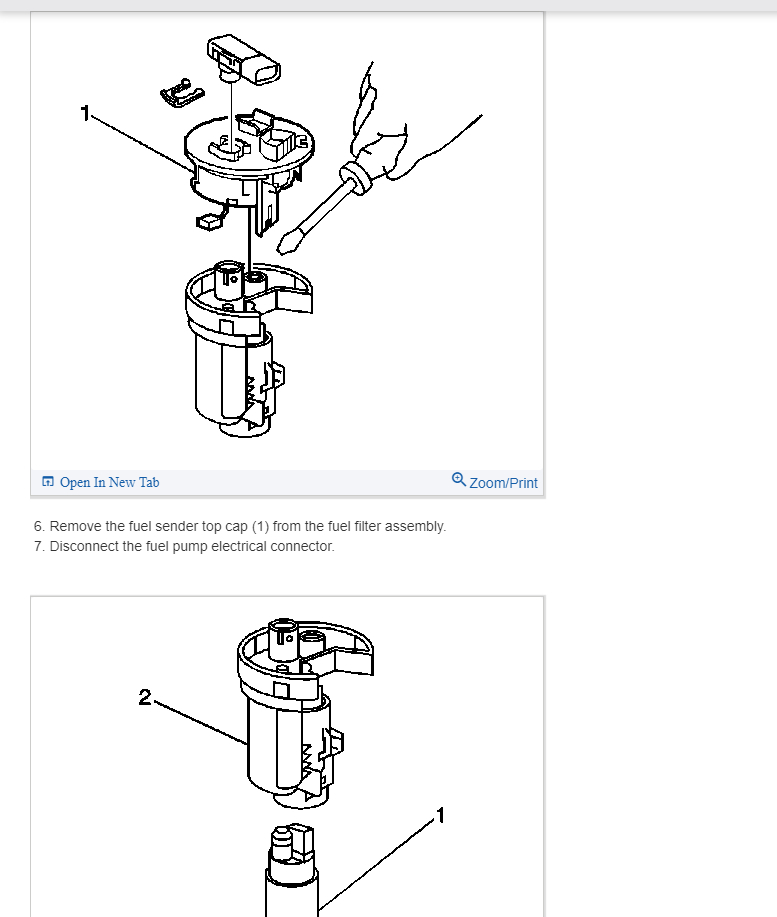 1

Open In New Tab

Zoom/Print

6. Remove the fuel sender top cap (1) from the fuel filter assembly.
7. Disconnect the fuel pump electrical connector.

2

1