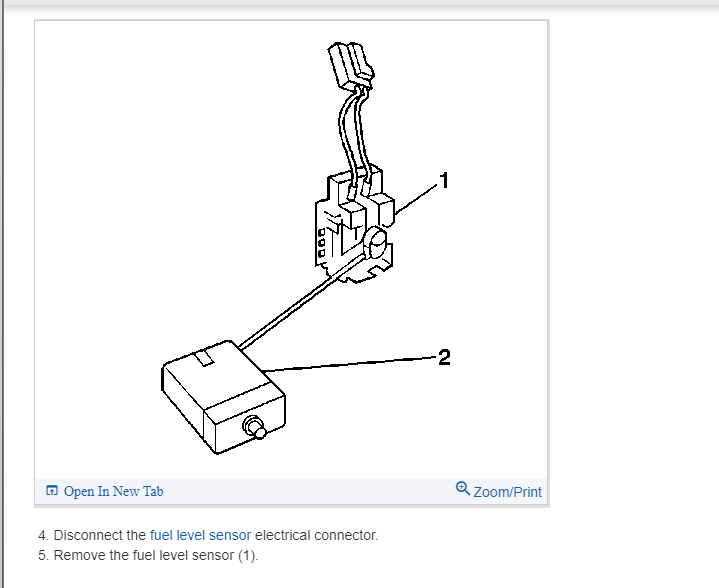 1

2

Open In New Tab

Zoom/Print

4. Disconnect the fuel level sensor electrical connector.

5. Remove the fuel level sensor (1).