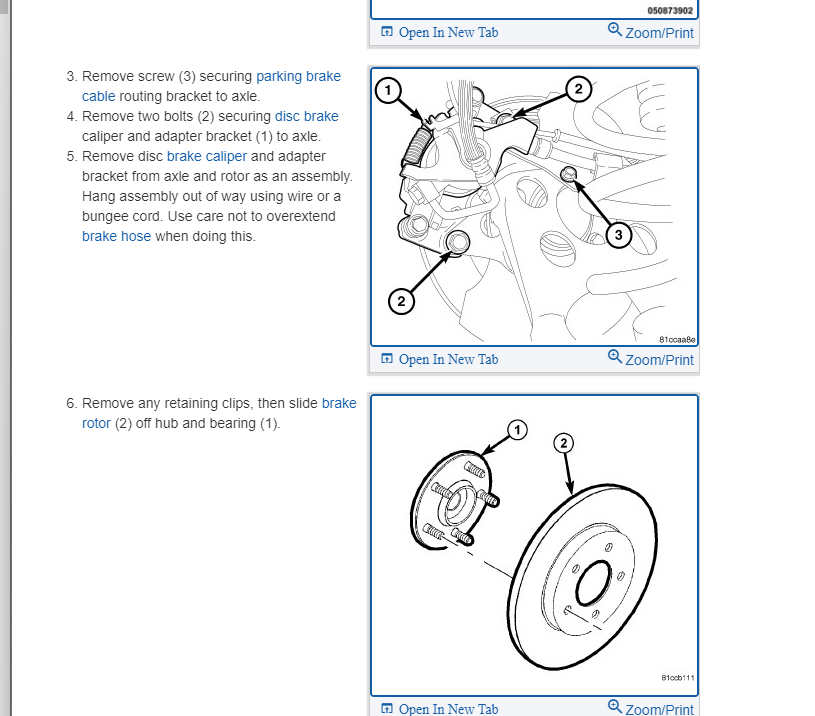 050873902

Open In New Tab Zoom/Print

3. Remove screw (3) securing parking brake cable routing bracket to axle.
4. Remove two bolts (2) securing disc brake caliper and adapter bracket (1) to axle.
5. Remove disc brake caliper and adapter bracket from axle and rotor as an assembly. Hang assembly out of way using wire or a bungee cord. Use care not to overextend brake hose when doing this.

1
2
3
2
81ccaa8e

Open In New Tab Zoom/Print

6. Remove any retaining clips, then slide brake rotor (2) off hub and bearing (1).

1
2
81ccb111

Open In New Tab Zoom/Print