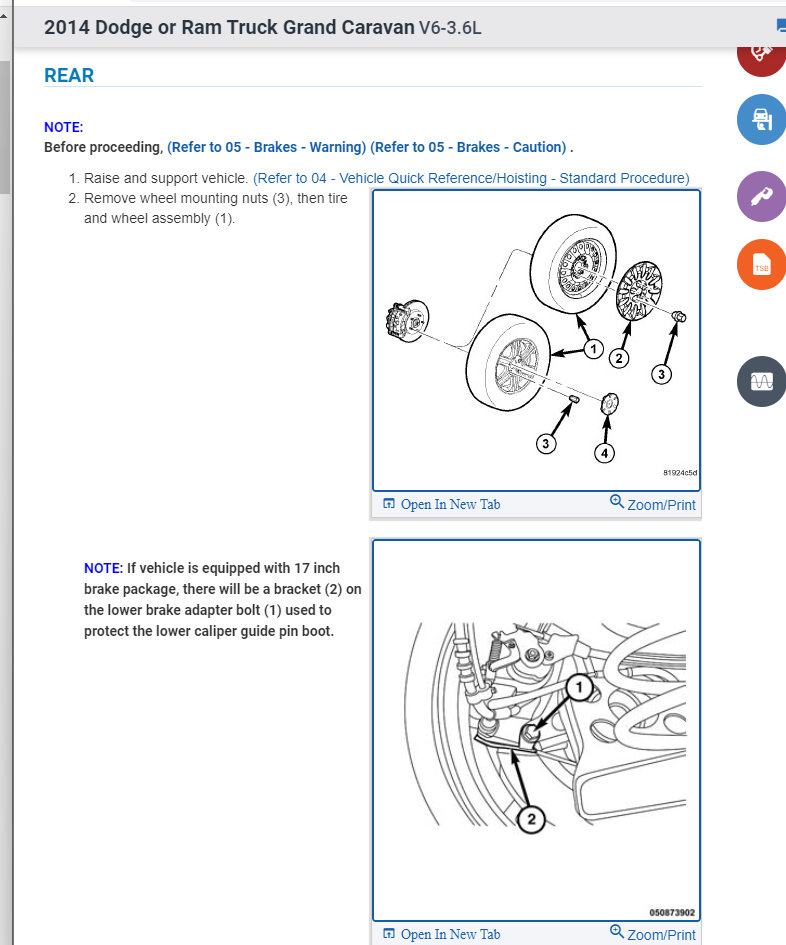 2014 Dodge or Ram Truck Grand Caravan V6-3.6L

REAR

NOTE:
Before proceeding, (Refer to 05 - Brakes - Warning) (Refer to 05 - Brakes - Caution) .

1. Raise and support vehicle. (Refer to 04 - Vehicle Quick Reference/Hoisting - Standard Procedure)
2. Remove wheel mounting nuts (3), then tire and wheel assembly (1).

1
2
3
3
4
81924c5d

Open In New Tab
Zoom/Print

NOTE: If vehicle is equipped with 17 inch brake package, there will be a bracket (2) on the lower brake adapter bolt (1) used to protect the lower caliper guide pin boot.

1
2
050873902

Open In New Tab
Zoom/Print

TSB