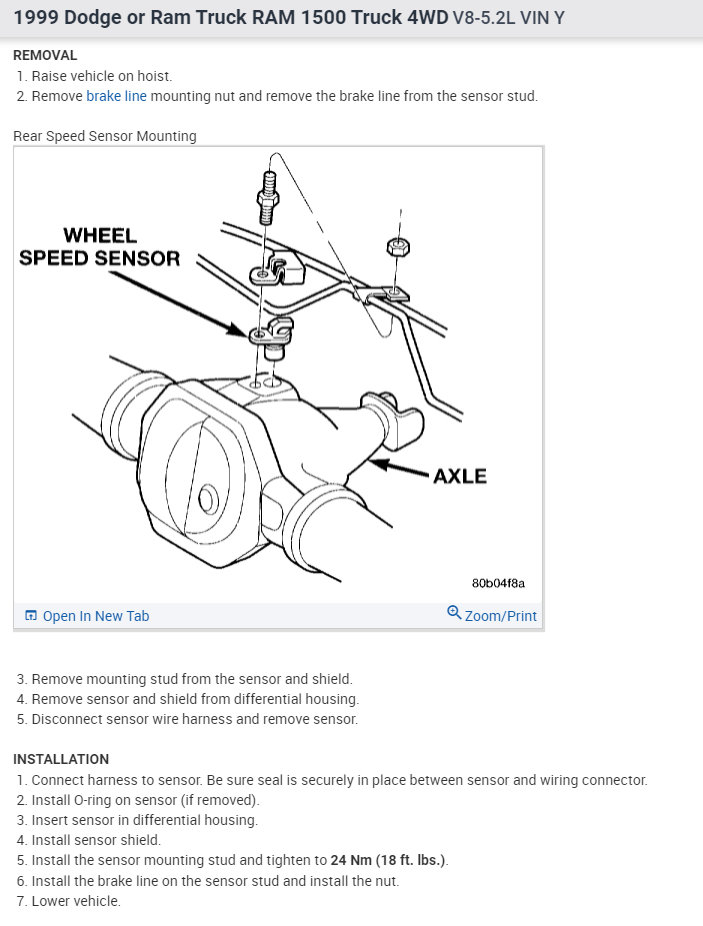 1999 Dodge or Ram Truck RAM 1500 Truck 4WD V8-5.2L VIN Y

REMOVAL
1. Raise vehicle on hoist.
2. Remove brake line mounting nut and remove the brake line from the sensor stud.

Rear Speed Sensor Mounting

WHEEL SPEED SENSOR

AXLE

80b04f8a

Open In New Tab

Zoom/Print

3. Remove mounting stud from the sensor and shield.
4. Remove sensor and shield from differential housing.
5. Disconnect sensor wire harness and remove sensor.

INSTALLATION
1. Connect harness to sensor. Be sure seal is securely in place between sensor and wiring connector.
2. Install O-ring on sensor (if removed).
3. Insert sensor in differential housing.
4. Install sensor shield.
5. Install the sensor mounting stud and tighten to 24 Nm (18 ft. lbs.).
6. Install the brake line on the sensor stud and install the nut.
7. Lower vehicle.