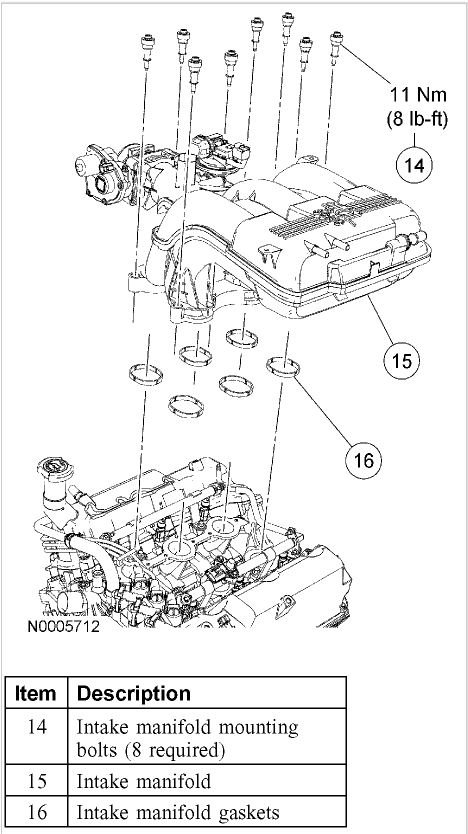 11 Nm
(8 lb-ft)

14

15

16

N0005712

| Item | Description |
|---|---|
| 14 | Intake manifold mounting bolts (8 required) |
| 15 | Intake manifold |
| 16 | Intake manifold gaskets |