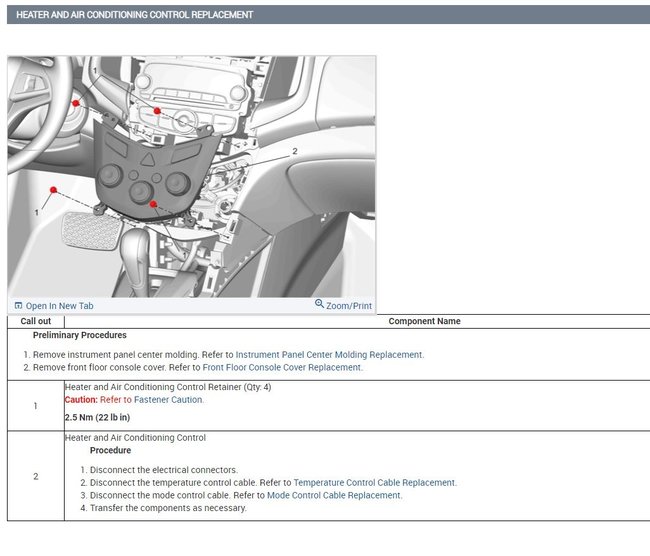 HEATER AND AIR CONDITIONING CONTROL REPLACEMENT

1
2
1
1

Open In New Tab
Zoom/Print

| Call out | Component Name |
|---|---|
| | **Preliminary Procedures** 1. Remove instrument panel center molding. Refer to Instrument Panel Center Molding Replacement. 2. Remove front floor console cover. Refer to Front Floor Console Cover Replacement. |
| 1 | Heater and Air Conditioning Control Retainer (Qty: 4) **Caution:** Refer to Fastener Caution. **2.5 Nm (22 lb in)** |
| 2 | Heater and Air Conditioning Control **Procedure** 1. Disconnect the electrical connectors. 2. Disconnect the temperature control cable. Refer to Temperature Control Cable Replacement. 3. Disconnect the mode control cable. Refer to Mode Control Cable Replacement. 4. Transfer the components as necessary. |