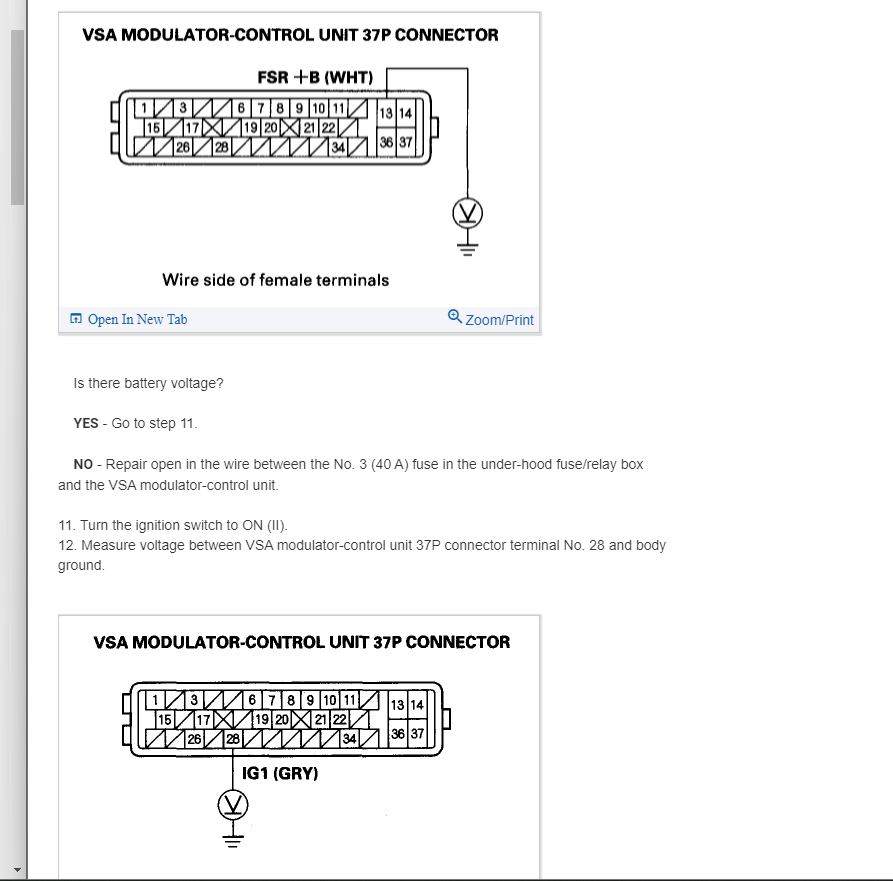 VSA MODULATOR-CONTROL UNIT 37P CONNECTOR

FSR +B (WHT)

1 3 6 7 8 9 10 11 13 14
15 17 19 20 21 22
26 28 34 36 37

V

Wire side of female terminals

Open In New Tab

Zoom/Print

Is there battery voltage?

YES - Go to step 11.

NO - Repair open in the wire between the No. 3 (40 A) fuse in the under-hood fuse/relay box and the VSA modulator-control unit.

11. Turn the ignition switch to ON (II).
12. Measure voltage between VSA modulator-control unit 37P connector terminal No. 28 and body ground.

VSA MODULATOR-CONTROL UNIT 37P CONNECTOR

1 3 6 7 8 9 10 11 13 14
15 17 19 20 21 22
26 28 34 36 37

IG1 (GRY)

V