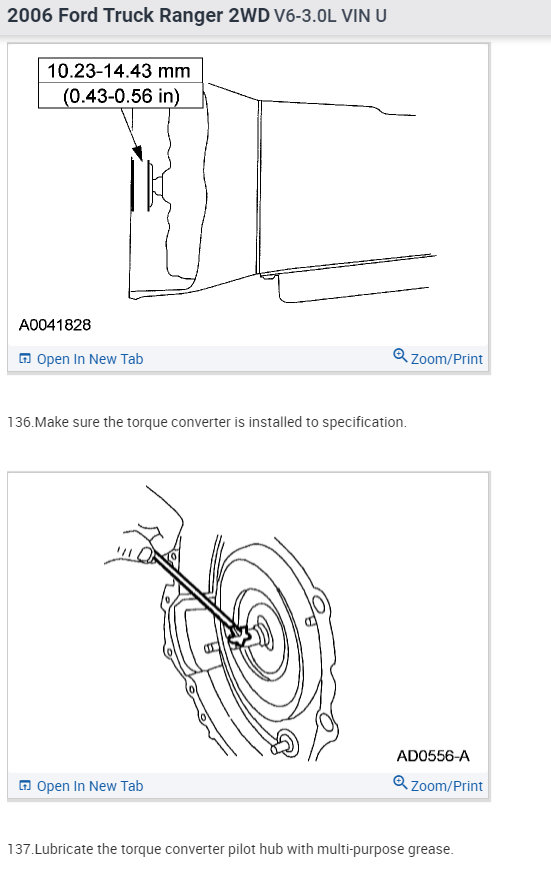 2006 Ford Truck Ranger 2WD V6-3.0L VIN U

10.23-14.43 mm
(0.43-0.56 in)

A0041828

Open In New Tab

Zoom/Print

136.Make sure the torque converter is installed to specification.

AD0556-A

Open In New Tab

Zoom/Print

137.Lubricate the torque converter pilot hub with multi-purpose grease.