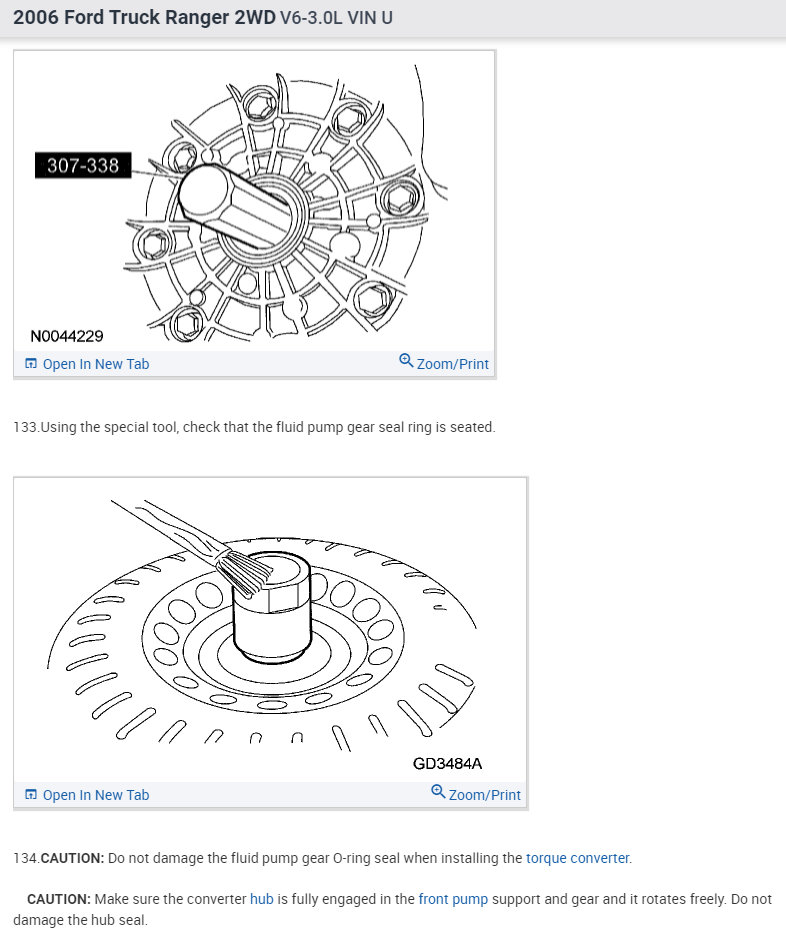 2006 Ford Truck Ranger 2WD V6-3.0L VIN U

307-338

N0044229

Open In New Tab Zoom/Print

133.Using the special tool, check that the fluid pump gear seal ring is seated.

GD3484A

Open In New Tab Zoom/Print

134.CAUTION: Do not damage the fluid pump gear O-ring seal when installing the torque converter.

CAUTION: Make sure the converter hub is fully engaged in the front pump support and gear and it rotates freely. Do not damage the hub seal.