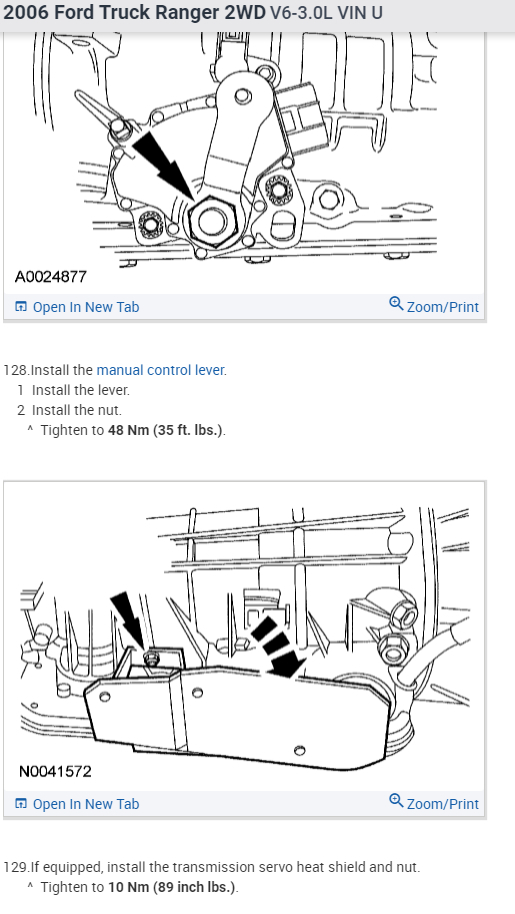 2006 Ford Truck Ranger 2WD V6-3.0L VIN U

A0024877

Open In New Tab

Zoom/Print

128.Install the manual control lever.
1 Install the lever.
2 Install the nut.
^ Tighten to 48 Nm (35 ft. lbs.).

N0041572

Open In New Tab

Zoom/Print

129.If equipped, install the transmission servo heat shield and nut.
^ Tighten to 10 Nm (89 inch lbs.).