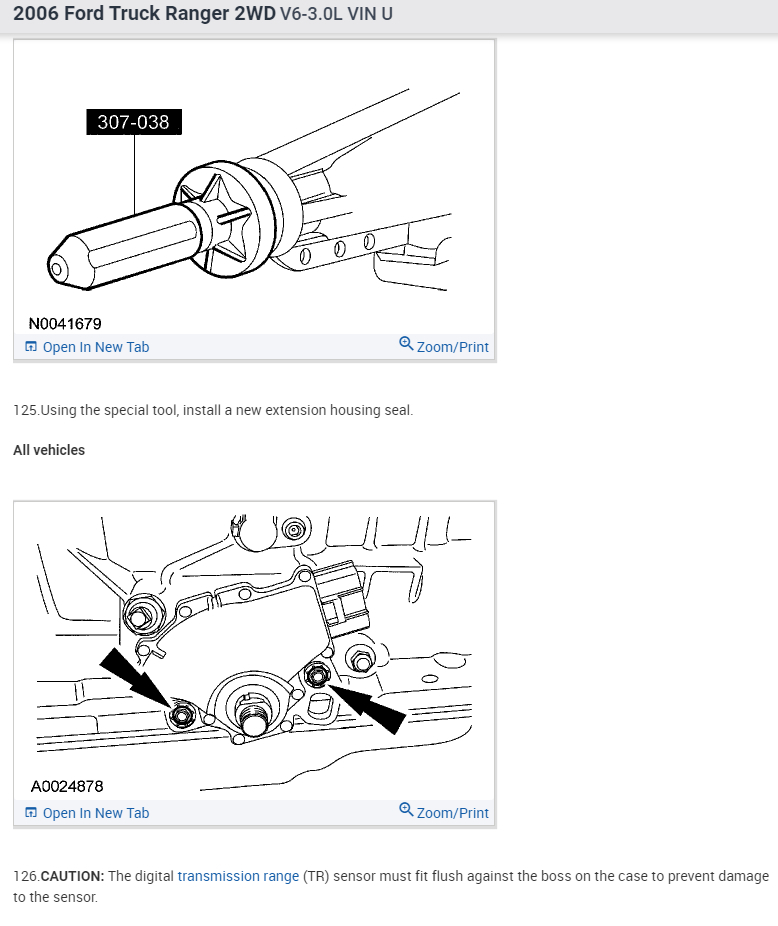 2006 Ford Truck Ranger 2WD V6-3.0L VIN U

307-038

N0041679

Open In New Tab

Zoom/Print

125.Using the special tool, install a new extension housing seal.

All vehicles

A0024878

Open In New Tab

Zoom/Print

126.CAUTION: The digital transmission range (TR) sensor must fit flush against the boss on the case to prevent damage to the sensor.