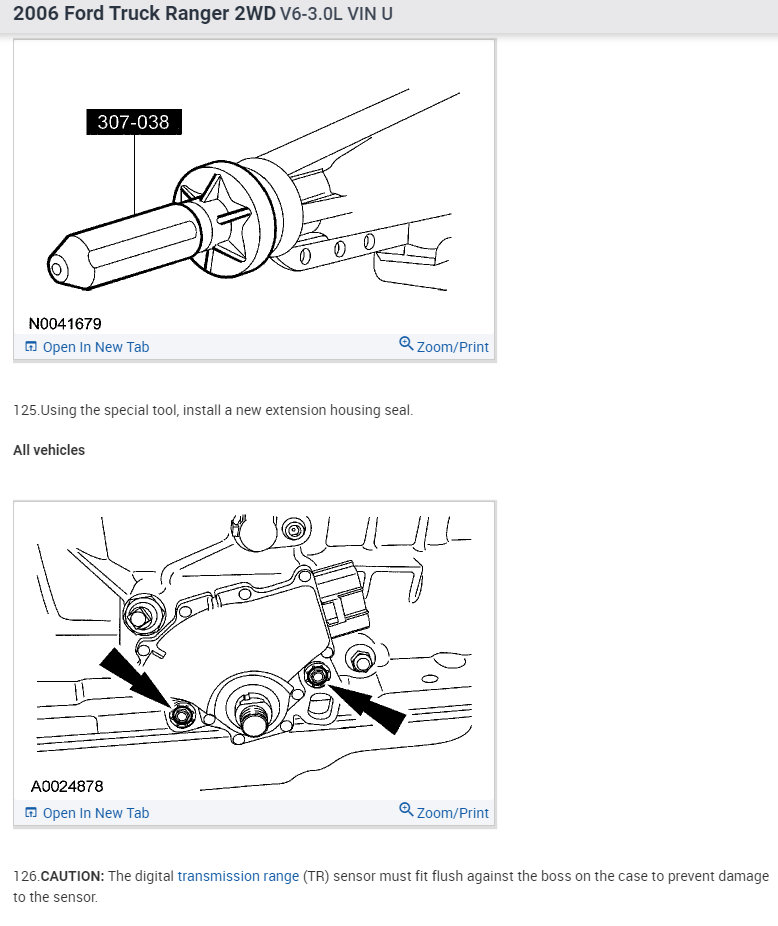 2006 Ford Truck Ranger 2WD V6-3.0L VIN U

307-038

N0041679

Open In New Tab

Zoom/Print

125.Using the special tool, install a new extension housing seal.

All vehicles

A0024878

Open In New Tab

Zoom/Print

126.CAUTION: The digital transmission range (TR) sensor must fit flush against the boss on the case to prevent damage to the sensor.