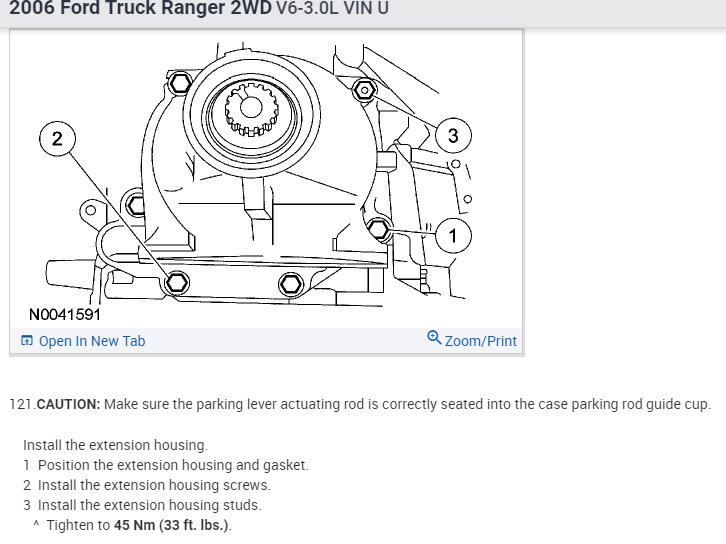 2006 Ford Truck Ranger 2WD V6-3.0L VIN U

2

3

1

N0041591

Open In New Tab

Zoom/Print

121.CAUTION: Make sure the parking lever actuating rod is correctly seated into the case parking rod guide cup.

Install the extension housing.
1 Position the extension housing and gasket.
2 Install the extension housing screws.
3 Install the extension housing studs.
^ Tighten to 45 Nm (33 ft. lbs.).