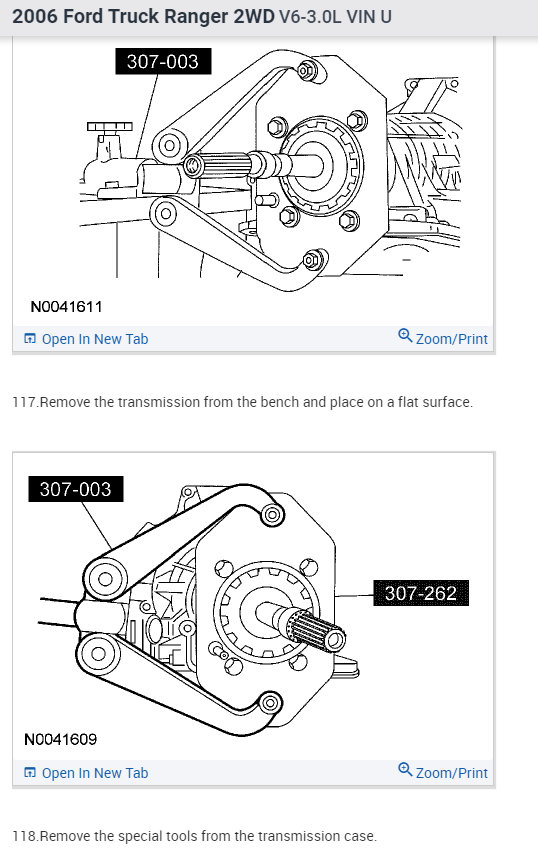 2006 Ford Truck Ranger 2WD V6-3.0L VIN U

307-003

N0041611

Open In New Tab

Zoom/Print

117.Remove the transmission from the bench and place on a flat surface.

307-003

307-262

N0041609

Open In New Tab

Zoom/Print

118.Remove the special tools from the transmission case.