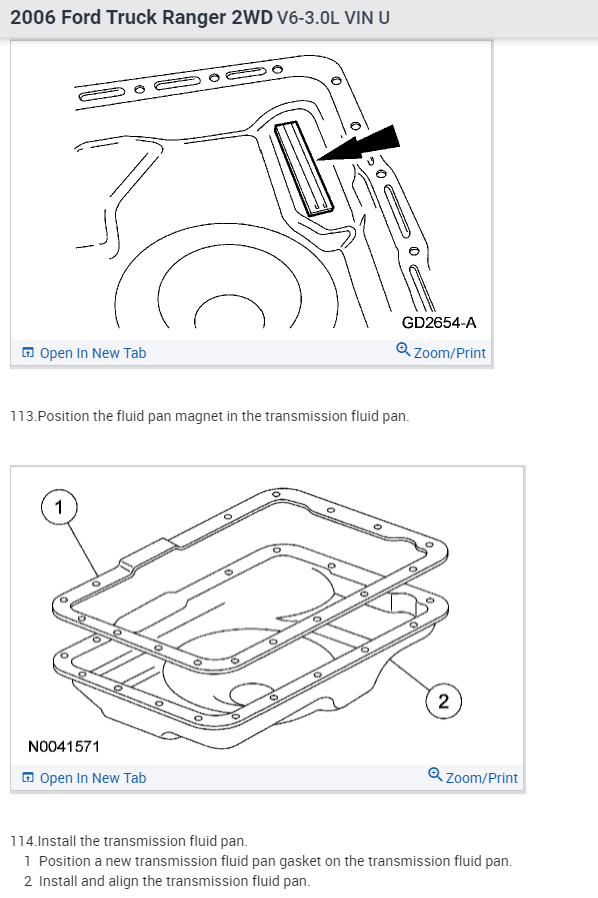 2006 Ford Truck Ranger 2WD V6-3.0L VIN U

GD2654-A

Open In New Tab
Zoom/Print

113.Position the fluid pan magnet in the transmission fluid pan.

1

2

N0041571

Open In New Tab
Zoom/Print

114.Install the transmission fluid pan.
1 Position a new transmission fluid pan gasket on the transmission fluid pan.
2 Install and align the transmission fluid pan.