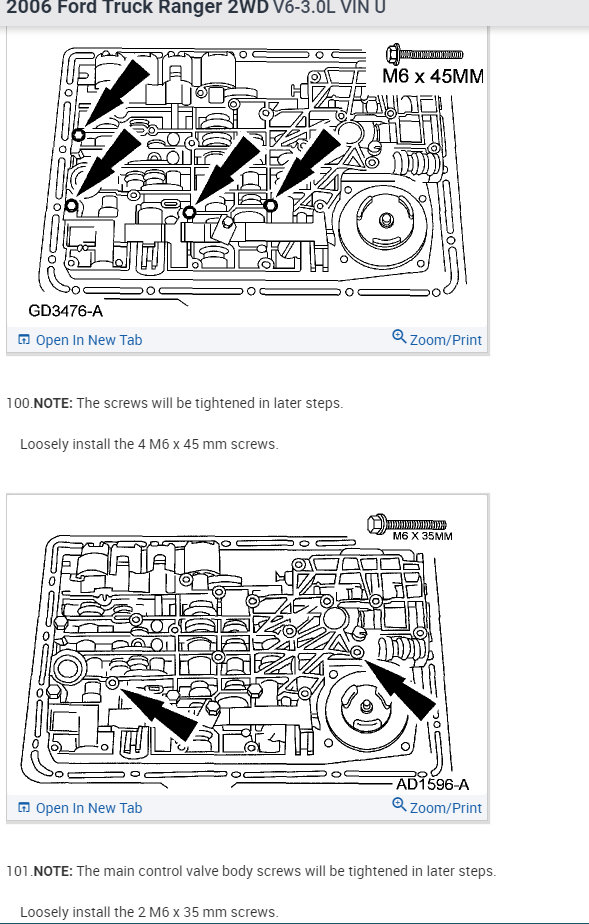 2006 Ford Truck Ranger 2WD V6-3.0L VIN U

M6 x 45MM

GD3476-A

Open In New Tab

Zoom/Print

100.**NOTE:** The screws will be tightened in later steps.

Loosely install the 4 M6 x 45 mm screws.

M6 X 35MM

AD1596-A

Open In New Tab

Zoom/Print

101.**NOTE:** The main control valve body screws will be tightened in later steps.

Loosely install the 2 M6 x 35 mm screws.