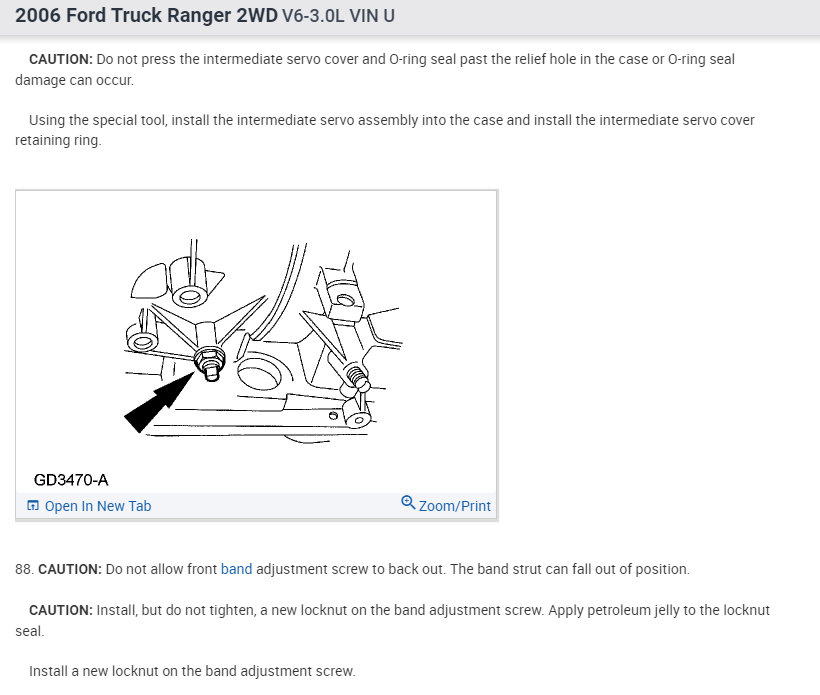 2006 Ford Truck Ranger 2WD V6-3.0L VIN U

CAUTION: Do not press the intermediate servo cover and O-ring seal past the relief hole in the case or O-ring seal damage can occur.

Using the special tool, install the intermediate servo assembly into the case and install the intermediate servo cover retaining ring.

GD3470-A

Open In New Tab

Zoom/Print

88. CAUTION: Do not allow front band adjustment screw to back out. The band strut can fall out of position.

CAUTION: Install, but do not tighten, a new locknut on the band adjustment screw. Apply petroleum jelly to the locknut seal.

Install a new locknut on the band adjustment screw.