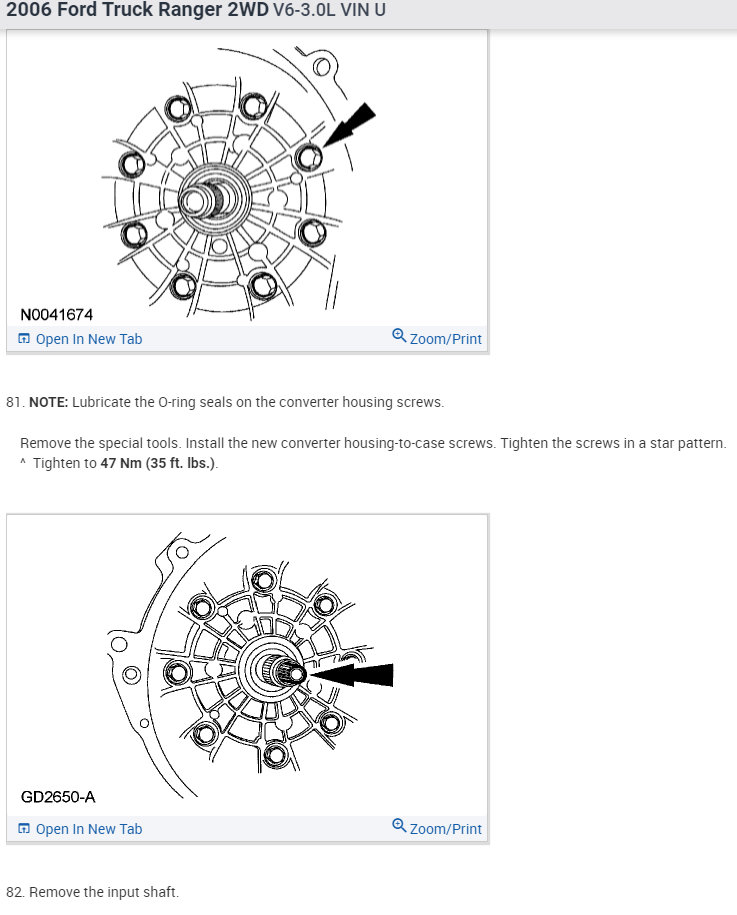 2006 Ford Truck Ranger 2WD V6-3.0L VIN U

N0041674

Open In New Tab

Zoom/Print

81. NOTE: Lubricate the O-ring seals on the converter housing screws.

Remove the special tools. Install the new converter housing-to-case screws. Tighten the screws in a star pattern.
^ Tighten to 47 Nm (35 ft. lbs.).

GD2650-A

Open In New Tab

Zoom/Print

82. Remove the input shaft.