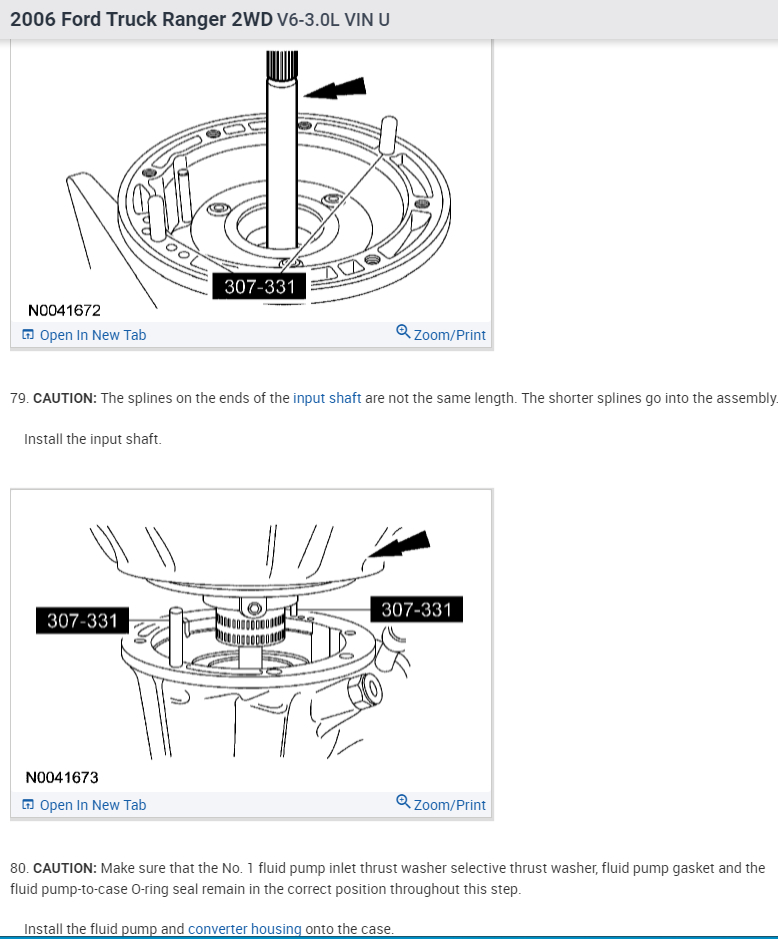 2006 Ford Truck Ranger 2WD V6-3.0L VIN U

307-331

N0041672

Open In New Tab

Zoom/Print

79. CAUTION: The splines on the ends of the input shaft are not the same length. The shorter splines go into the assembly.

Install the input shaft.

307-331

307-331

N0041673

Open In New Tab

Zoom/Print

80. CAUTION: Make sure that the No. 1 fluid pump inlet thrust washer selective thrust washer, fluid pump gasket and the fluid pump-to-case O-ring seal remain in the correct position throughout this step.

Install the fluid pump and converter housing onto the case.