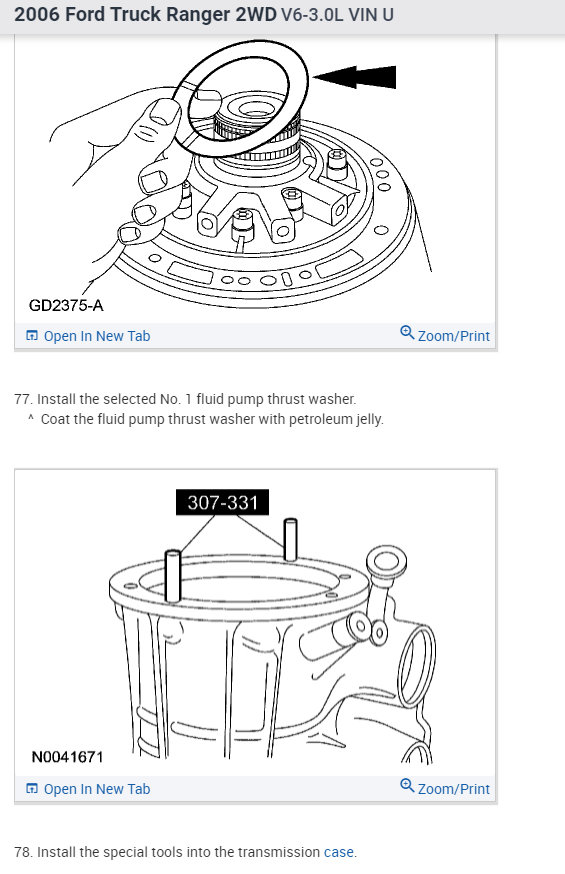 2006 Ford Truck Ranger 2WD V6-3.0L VIN U

GD2375-A

Open In New Tab
Zoom/Print

77. Install the selected No. 1 fluid pump thrust washer.
^ Coat the fluid pump thrust washer with petroleum jelly.

307-331

N0041671

Open In New Tab
Zoom/Print

78. Install the special tools into the transmission case.