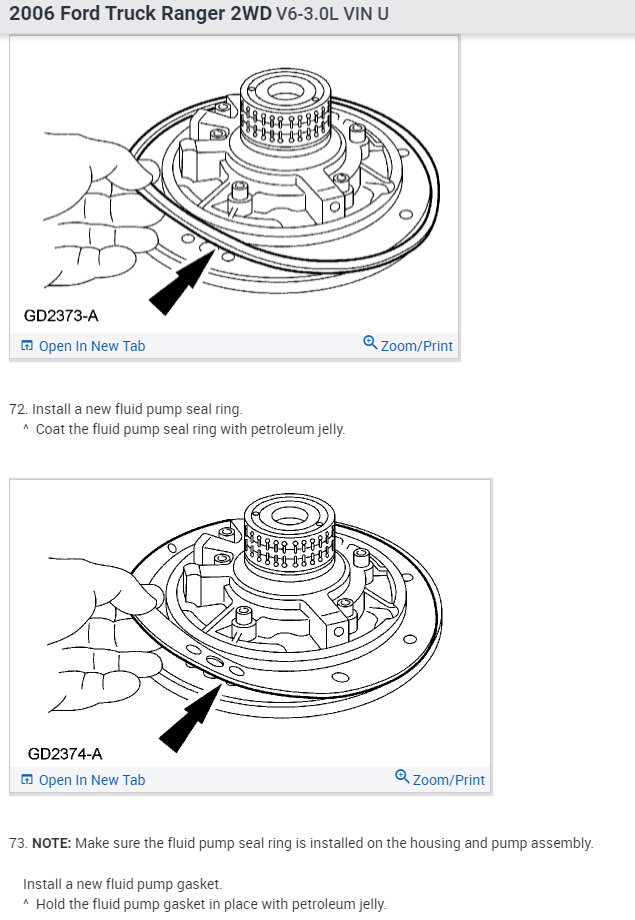 2006 Ford Truck Ranger 2WD V6-3.0L VIN U

GD2373-A

Open In New Tab

Zoom/Print

72. Install a new fluid pump seal ring.
^ Coat the fluid pump seal ring with petroleum jelly.

GD2374-A

Open In New Tab

Zoom/Print

73. NOTE: Make sure the fluid pump seal ring is installed on the housing and pump assembly.

Install a new fluid pump gasket.
^ Hold the fluid pump gasket in place with petroleum jelly.