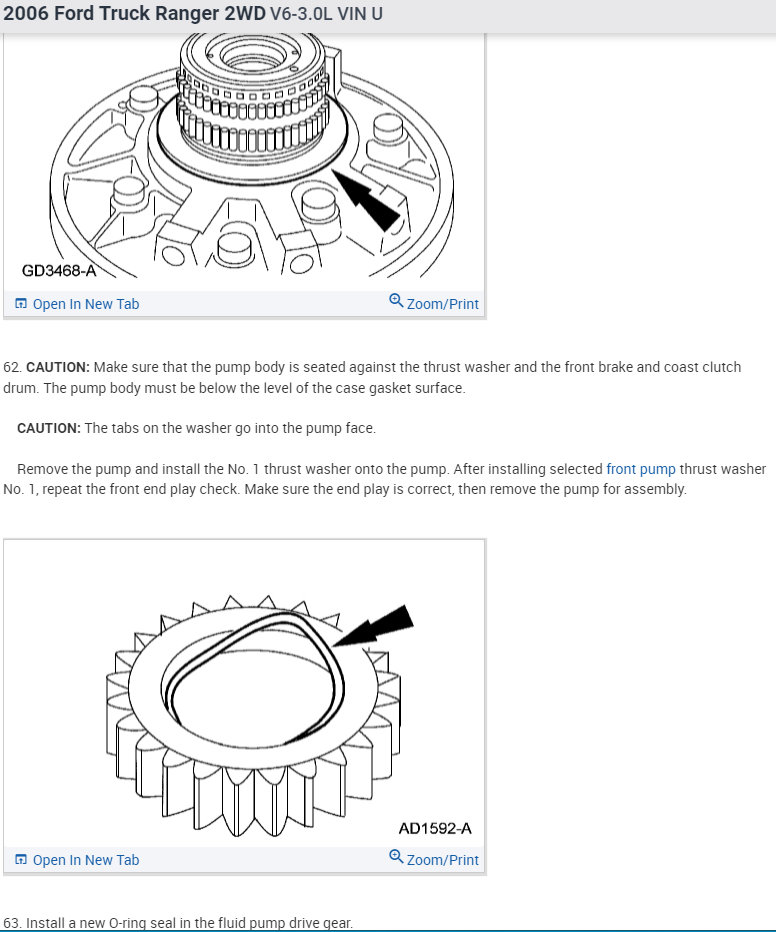 2006 Ford Truck Ranger 2WD V6-3.0L VIN U

GD3468-A

Open In New Tab Zoom/Print

62. CAUTION: Make sure that the pump body is seated against the thrust washer and the front brake and coast clutch drum. The pump body must be below the level of the case gasket surface.

CAUTION: The tabs on the washer go into the pump face.

Remove the pump and install the No. 1 thrust washer onto the pump. After installing selected front pump thrust washer No. 1, repeat the front end play check. Make sure the end play is correct, then remove the pump for assembly.

AD1592-A

Open In New Tab Zoom/Print

63. Install a new O-ring seal in the fluid pump drive gear.