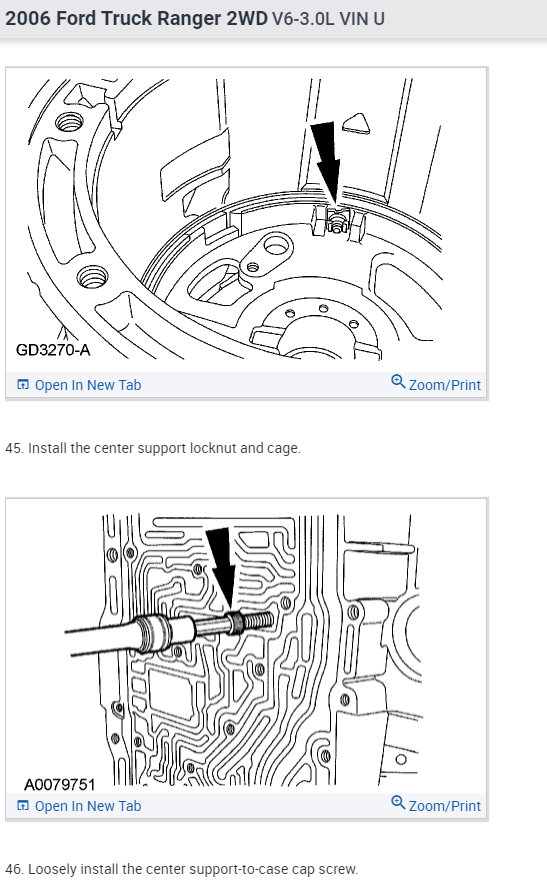 2006 Ford Truck Ranger 2WD V6-3.0L VIN U

GD3270-A

Open In New Tab

Zoom/Print

45. Install the center support locknut and cage.

A0079751

Open In New Tab

Zoom/Print

46. Loosely install the center support-to-case cap screw.