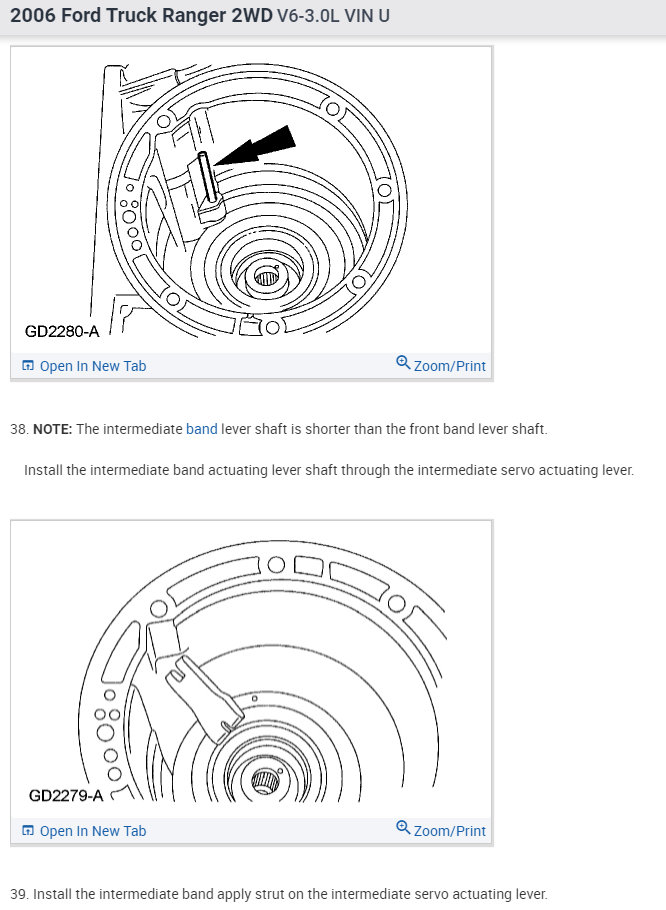 2006 Ford Truck Ranger 2WD V6-3.0L VIN U

GD2280-A

Open In New Tab

Zoom/Print

38. NOTE: The intermediate band lever shaft is shorter than the front band lever shaft.

Install the intermediate band actuating lever shaft through the intermediate servo actuating lever.

GD2279-A

Open In New Tab

Zoom/Print

39. Install the intermediate band apply strut on the intermediate servo actuating lever.