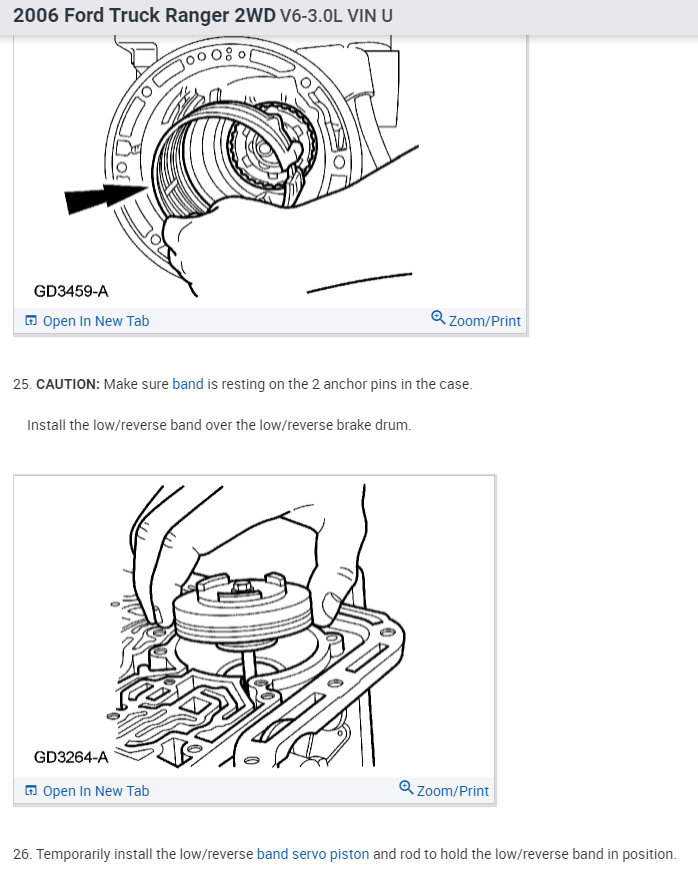 2006 Ford Truck Ranger 2WD V6-3.0L VIN U

GD3459-A

Open In New Tab

Zoom/Print

25. CAUTION: Make sure band is resting on the 2 anchor pins in the case.

Install the low/reverse band over the low/reverse brake drum.

GD3264-A

Open In New Tab

Zoom/Print

26. Temporarily install the low/reverse band servo piston and rod to hold the low/reverse band in position.