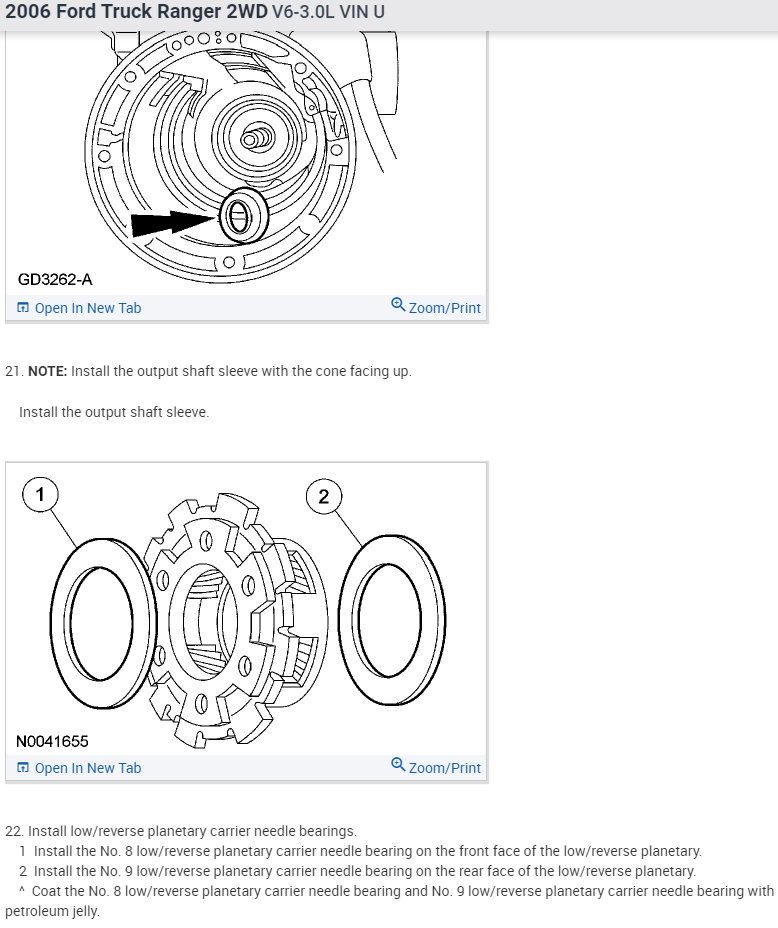 2006 Ford Truck Ranger 2WD V6-3.0L VIN U

GD3262-A

Open In New Tab

Zoom/Print

21. NOTE: Install the output shaft sleeve with the cone facing up.

Install the output shaft sleeve.

1

2

N0041655

Open In New Tab

Zoom/Print

22. Install low/reverse planetary carrier needle bearings.
1 Install the No. 8 low/reverse planetary carrier needle bearing on the front face of the low/reverse planetary.
2 Install the No. 9 low/reverse planetary carrier needle bearing on the rear face of the low/reverse planetary.
^ Coat the No. 8 low/reverse planetary carrier needle bearing and No. 9 low/reverse planetary carrier needle bearing with petroleum jelly.