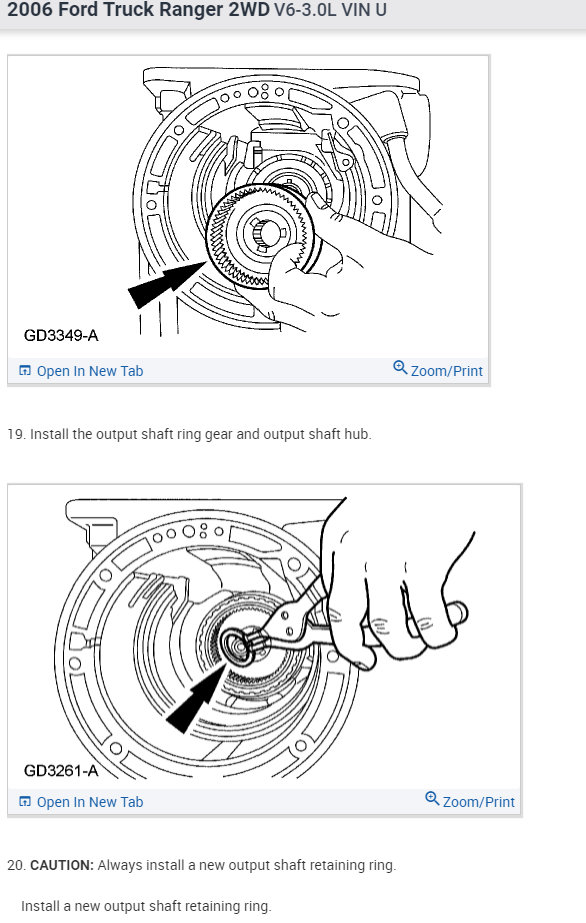 2006 Ford Truck Ranger 2WD V6-3.0L VIN U

GD3349-A

Open In New Tab

Zoom/Print

19. Install the output shaft ring gear and output shaft hub.

GD3261-A

Open In New Tab

Zoom/Print

20. CAUTION: Always install a new output shaft retaining ring.

Install a new output shaft retaining ring.