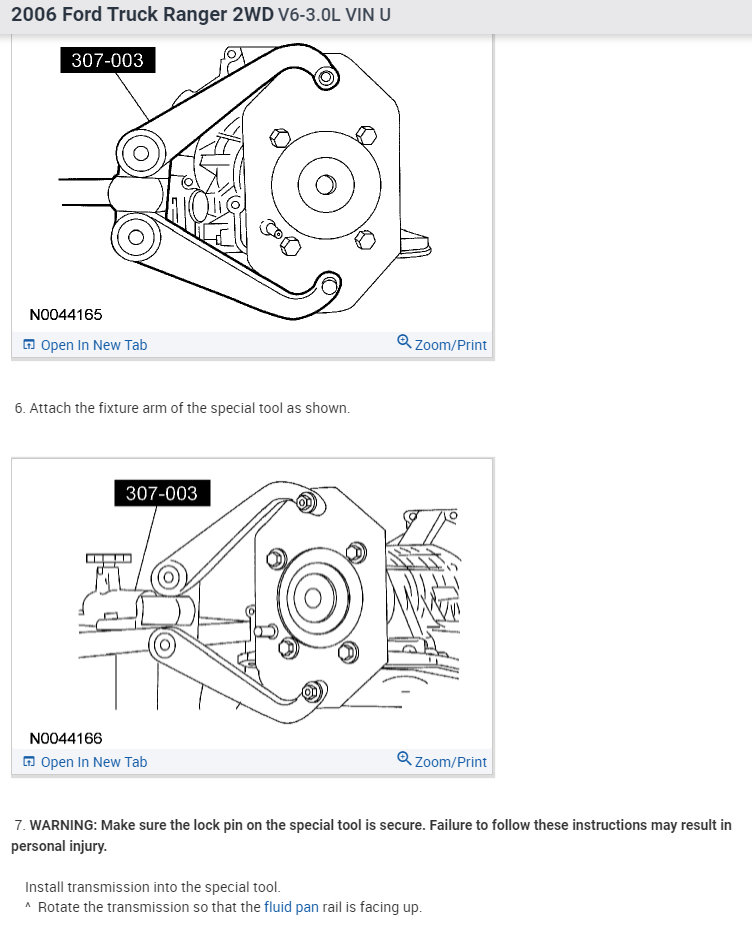 2006 Ford Truck Ranger 2WD V6-3.0L VIN U

307-003

N0044165

Open In New Tab

Zoom/Print

6. Attach the fixture arm of the special tool as shown.

307-003

N0044166

Open In New Tab

Zoom/Print

7. WARNING: Make sure the lock pin on the special tool is secure. Failure to follow these instructions may result in personal injury.

Install transmission into the special tool.

^ Rotate the transmission so that the fluid pan rail is facing up.