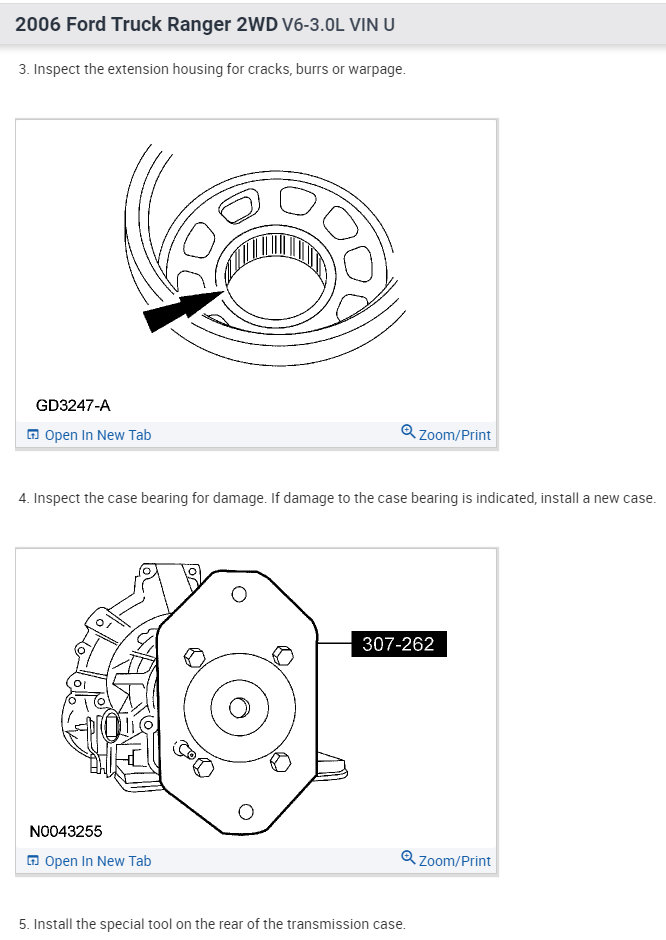 2006 Ford Truck Ranger 2WD V6-3.0L VIN U

3. Inspect the extension housing for cracks, burrs or warpage.

GD3247-A

Open In New Tab

Zoom/Print

4. Inspect the case bearing for damage. If damage to the case bearing is indicated, install a new case.

307-262

N0043255

Open In New Tab

Zoom/Print

5. Install the special tool on the rear of the transmission case.