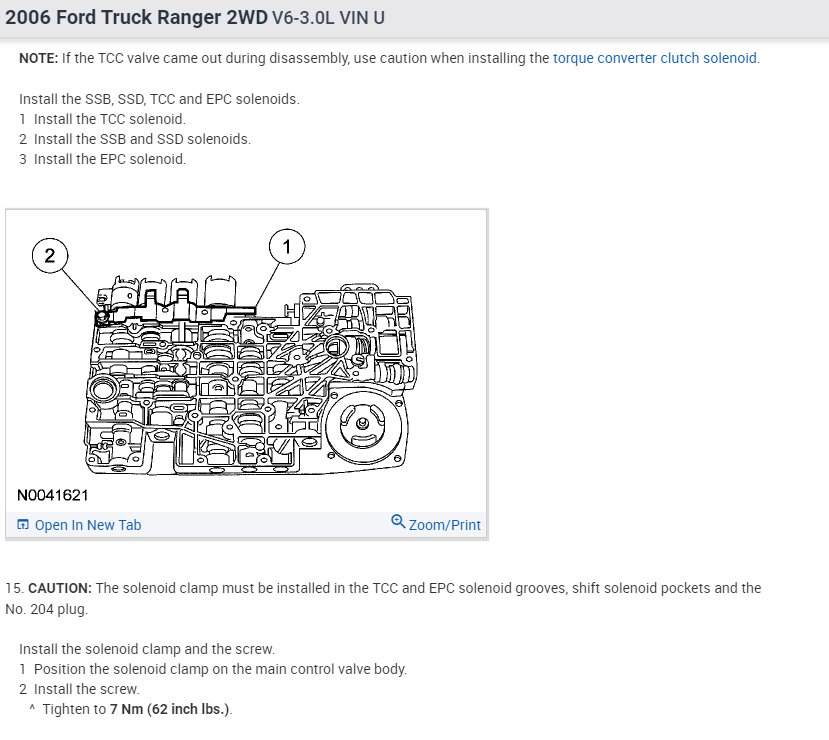 2006 Ford Truck Ranger 2WD V6-3.0L VIN U

NOTE: If the TCC valve came out during disassembly, use caution when installing the torque converter clutch solenoid.

Install the SSB, SSD, TCC and EPC solenoids.
1 Install the TCC solenoid.
2 Install the SSB and SSD solenoids.
3 Install the EPC solenoid.

2
1
N0041621
Open In New Tab
Zoom/Print

15. CAUTION: The solenoid clamp must be installed in the TCC and EPC solenoid grooves, shift solenoid pockets and the No. 204 plug.

Install the solenoid clamp and the screw.
1 Position the solenoid clamp on the main control valve body.
2 Install the screw.
^ Tighten to 7 Nm (62 inch lbs.).