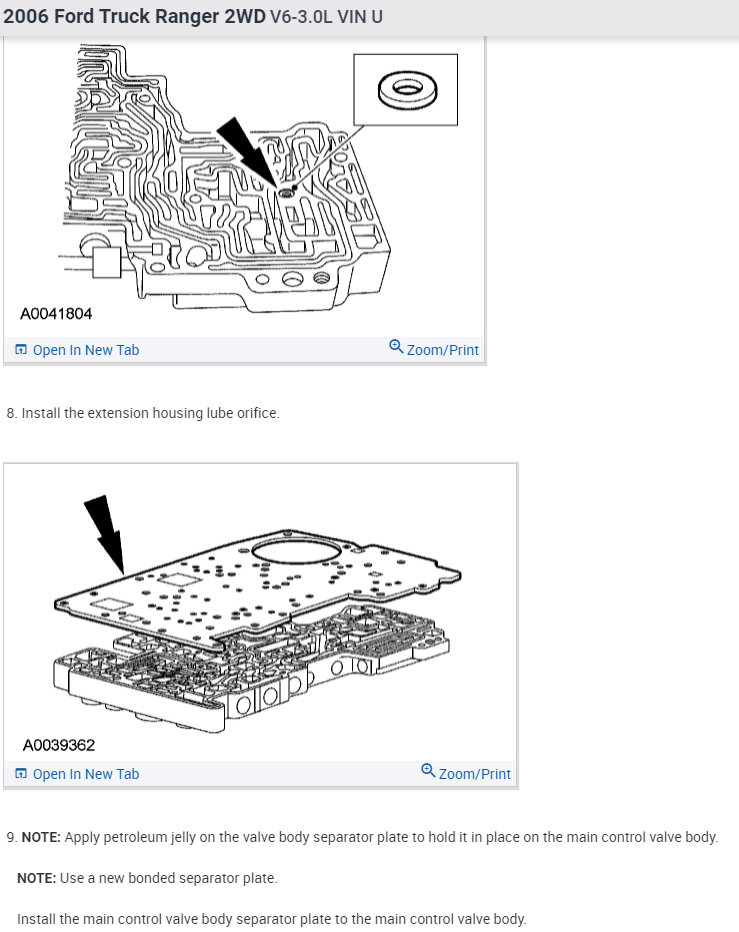 2006 Ford Truck Ranger 2WD V6-3.0L VIN U

A0041804

Open In New Tab

Zoom/Print

8. Install the extension housing lube orifice.

A0039362

Open In New Tab

Zoom/Print

9. NOTE: Apply petroleum jelly on the valve body separator plate to hold it in place on the main control valve body.

NOTE: Use a new bonded separator plate.

Install the main control valve body separator plate to the main control valve body.