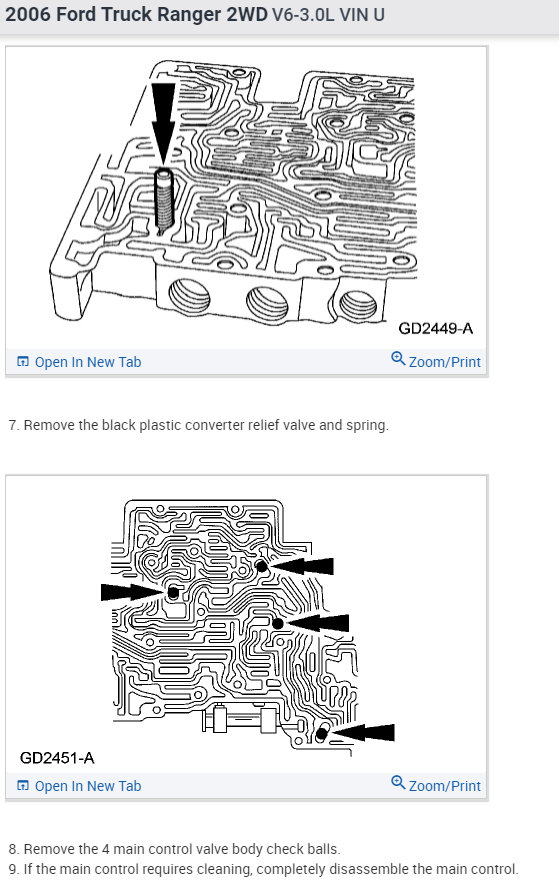 2006 Ford Truck Ranger 2WD V6-3.0L VIN U

GD2449-A

Open In New Tab

Zoom/Print

7. Remove the black plastic converter relief valve and spring.

GD2451-A

Open In New Tab

Zoom/Print

8. Remove the 4 main control valve body check balls.
9. If the main control requires cleaning, completely disassemble the main control.