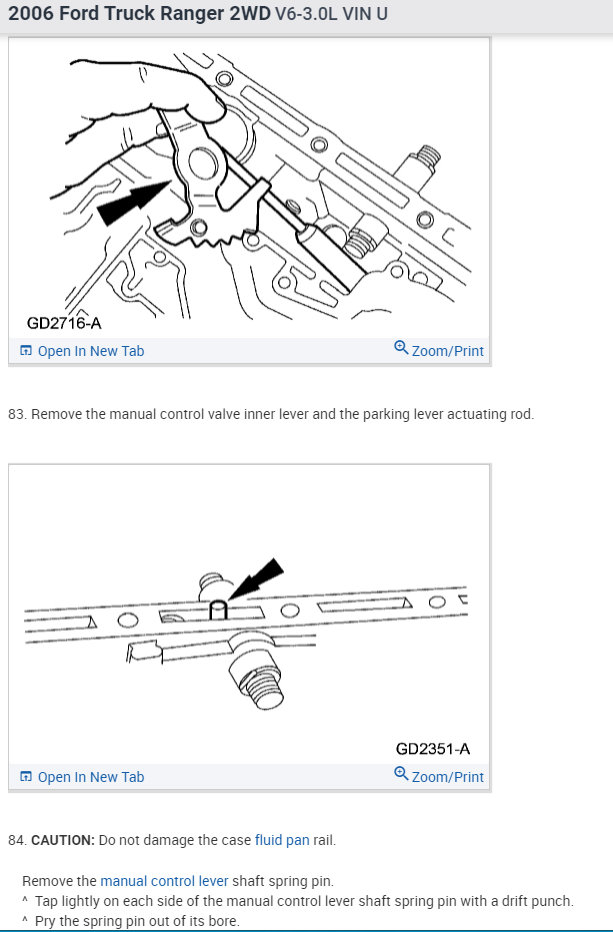 2006 Ford Truck Ranger 2WD V6-3.0L VIN U

GD2716-A

Open In New Tab
Zoom/Print

83. Remove the manual control valve inner lever and the parking lever actuating rod.

GD2351-A

Open In New Tab
Zoom/Print

84. CAUTION: Do not damage the case fluid pan rail.

Remove the manual control lever shaft spring pin.
^ Tap lightly on each side of the manual control lever shaft spring pin with a drift punch.
^ Pry the spring pin out of its bore.