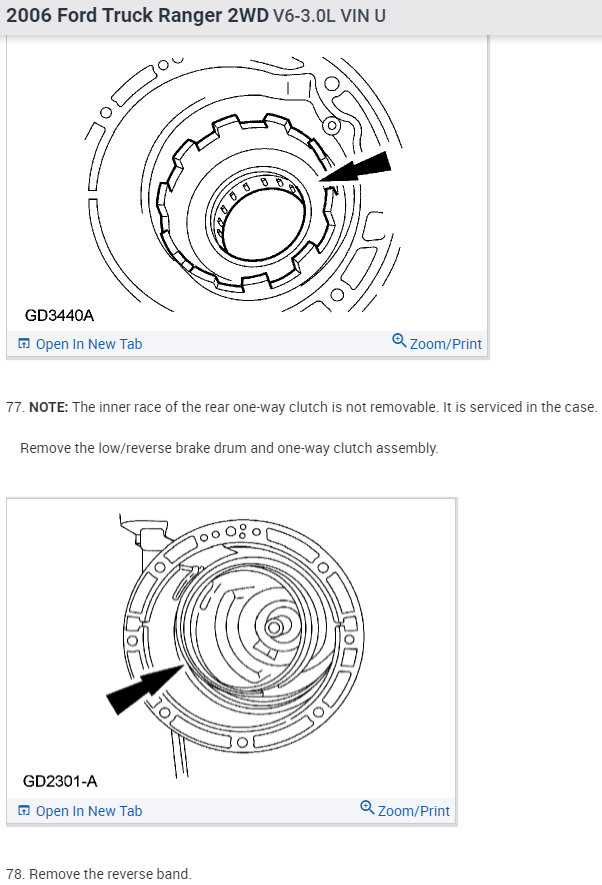 2006 Ford Truck Ranger 2WD V6-3.0L VIN U

GD3440A

Open In New Tab

Zoom/Print

77. NOTE: The inner race of the rear one-way clutch is not removable. It is serviced in the case.

Remove the low/reverse brake drum and one-way clutch assembly.

GD2301-A

Open In New Tab

Zoom/Print

78. Remove the reverse band.