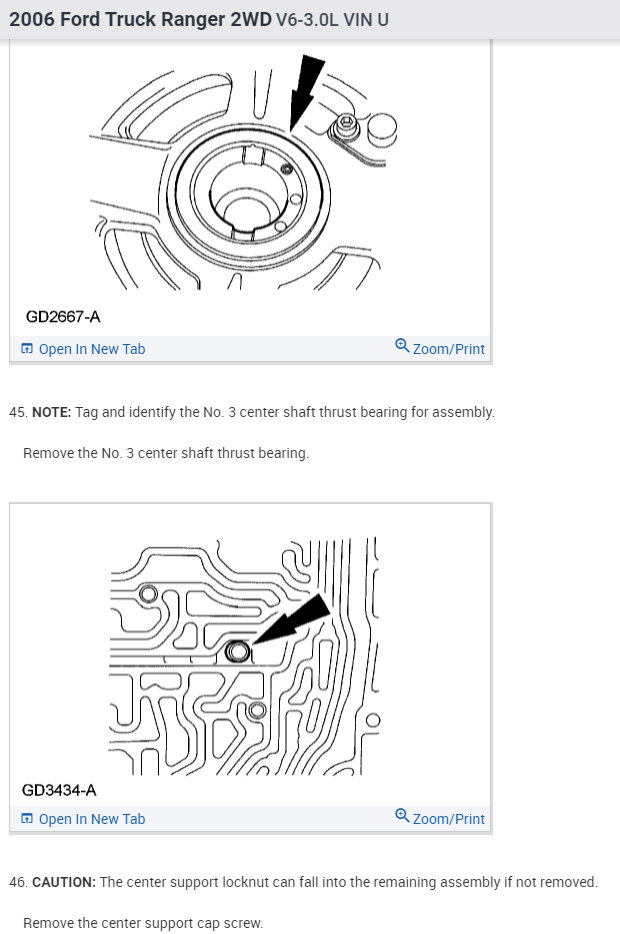 2006 Ford Truck Ranger 2WD V6-3.0L VIN U

GD2667-A

Open In New Tab

Zoom/Print

45. NOTE: Tag and identify the No. 3 center shaft thrust bearing for assembly.

Remove the No. 3 center shaft thrust bearing.

GD3434-A

Open In New Tab

Zoom/Print

46. CAUTION: The center support locknut can fall into the remaining assembly if not removed.

Remove the center support cap screw.