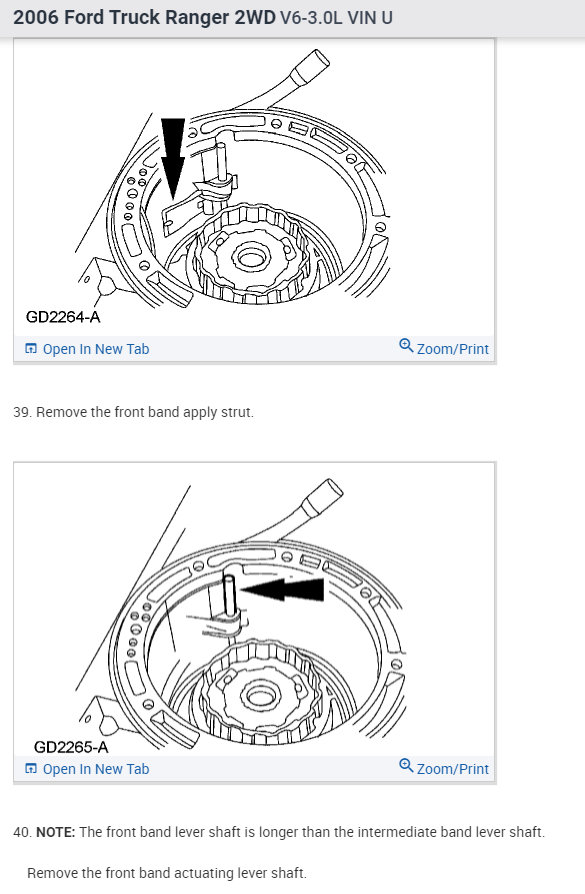 2006 Ford Truck Ranger 2WD V6-3.0L VIN U

GD2264-A

Open In New Tab

Zoom/Print

39. Remove the front band apply strut.

GD2265-A

Open In New Tab

Zoom/Print

40. NOTE: The front band lever shaft is longer than the intermediate band lever shaft.

Remove the front band actuating lever shaft.