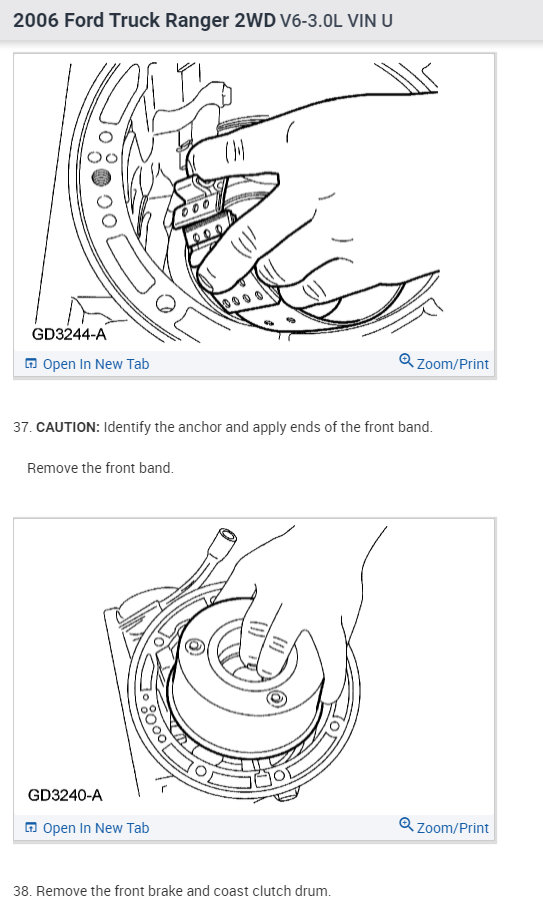 2006 Ford Truck Ranger 2WD V6-3.0L VIN U

GD3244-A

Open In New Tab

Zoom/Print

37. CAUTION: Identify the anchor and apply ends of the front band.

Remove the front band.

GD3240-A

Open In New Tab

Zoom/Print

38. Remove the front brake and coast clutch drum.