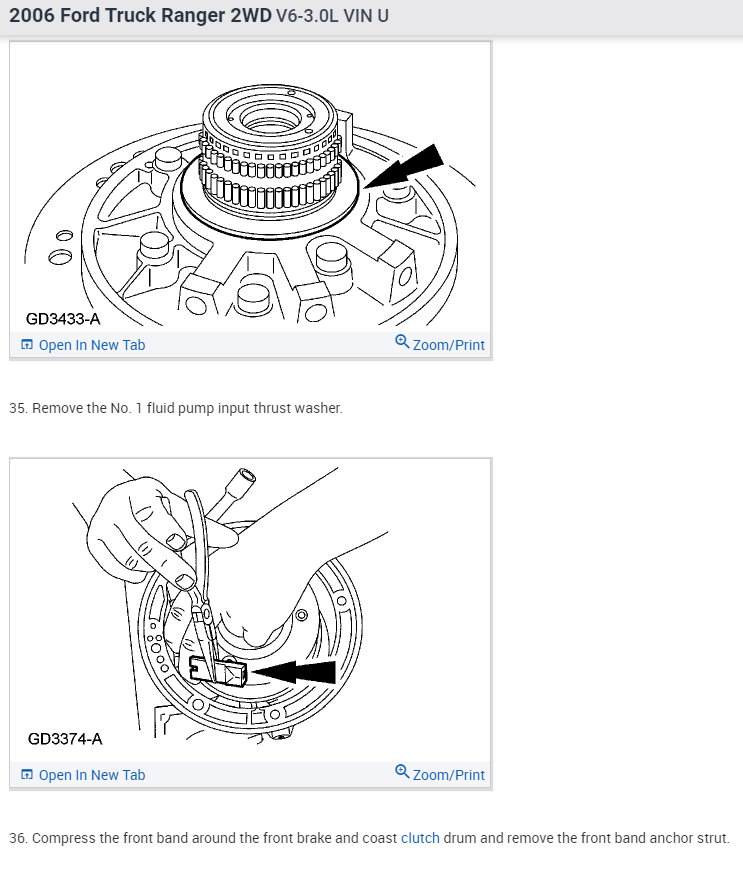 2006 Ford Truck Ranger 2WD V6-3.0L VIN U

GD3433-A

Open In New Tab

Zoom/Print

35. Remove the No. 1 fluid pump input thrust washer.

GD3374-A

Open In New Tab

Zoom/Print

36. Compress the front band around the front brake and coast clutch drum and remove the front band anchor strut.