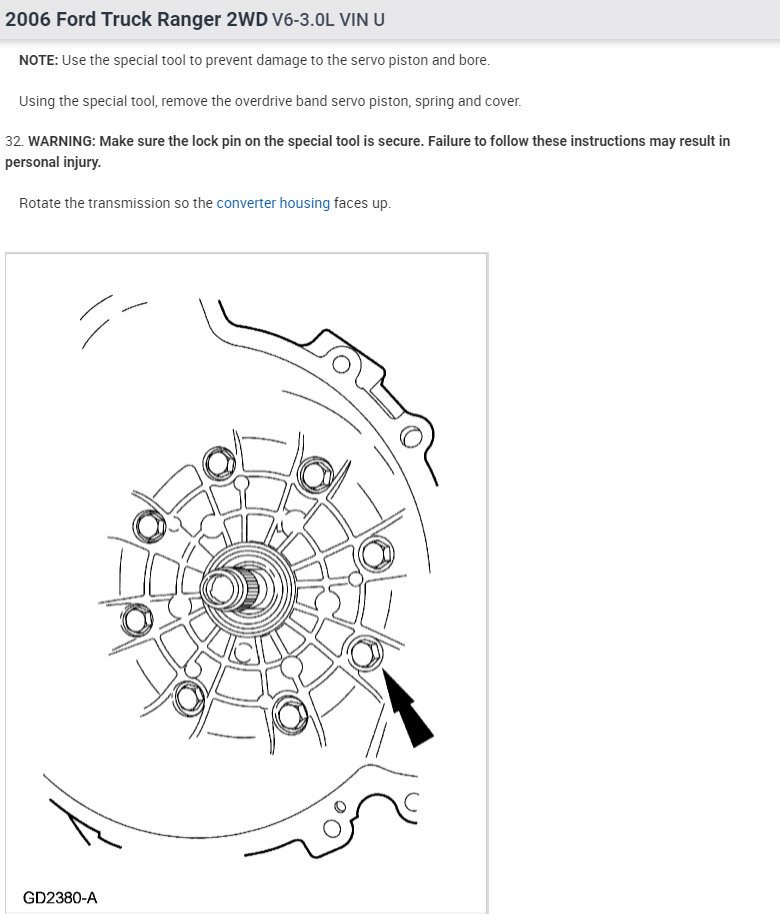 2006 Ford Truck Ranger 2WD V6-3.0L VIN U

NOTE: Use the special tool to prevent damage to the servo piston and bore.

Using the special tool, remove the overdrive band servo piston, spring and cover.

32. WARNING: Make sure the lock pin on the special tool is secure. Failure to follow these instructions may result in personal injury.

Rotate the transmission so the converter housing faces up.

GD2380-A