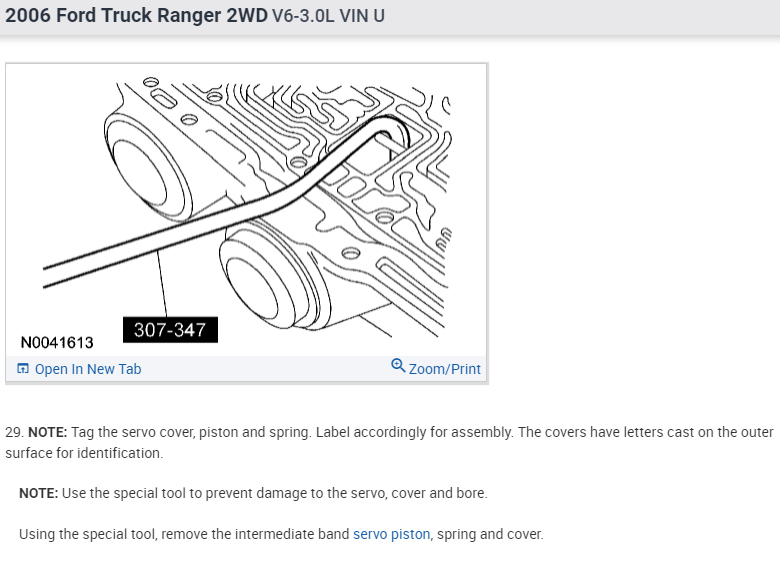 2006 Ford Truck Ranger 2WD V6-3.0L VIN U

307-347

N0041613

Open In New Tab

Zoom/Print

29. NOTE: Tag the servo cover, piston and spring. Label accordingly for assembly. The covers have letters cast on the outer surface for identification.

NOTE: Use the special tool to prevent damage to the servo, cover and bore.

Using the special tool, remove the intermediate band servo piston, spring and cover.