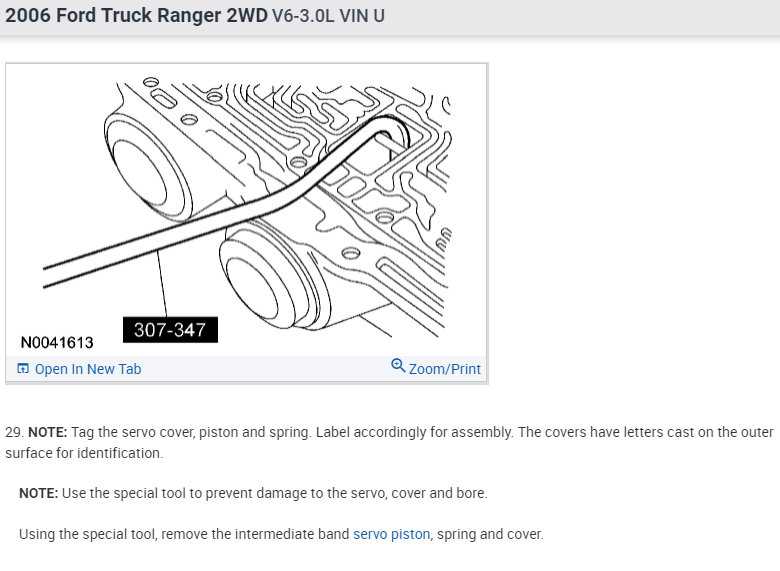 2006 Ford Truck Ranger 2WD V6-3.0L VIN U

307-347

N0041613

Open In New Tab

Zoom/Print

29. NOTE: Tag the servo cover, piston and spring. Label accordingly for assembly. The covers have letters cast on the outer surface for identification.

NOTE: Use the special tool to prevent damage to the servo, cover and bore.

Using the special tool, remove the intermediate band servo piston, spring and cover.