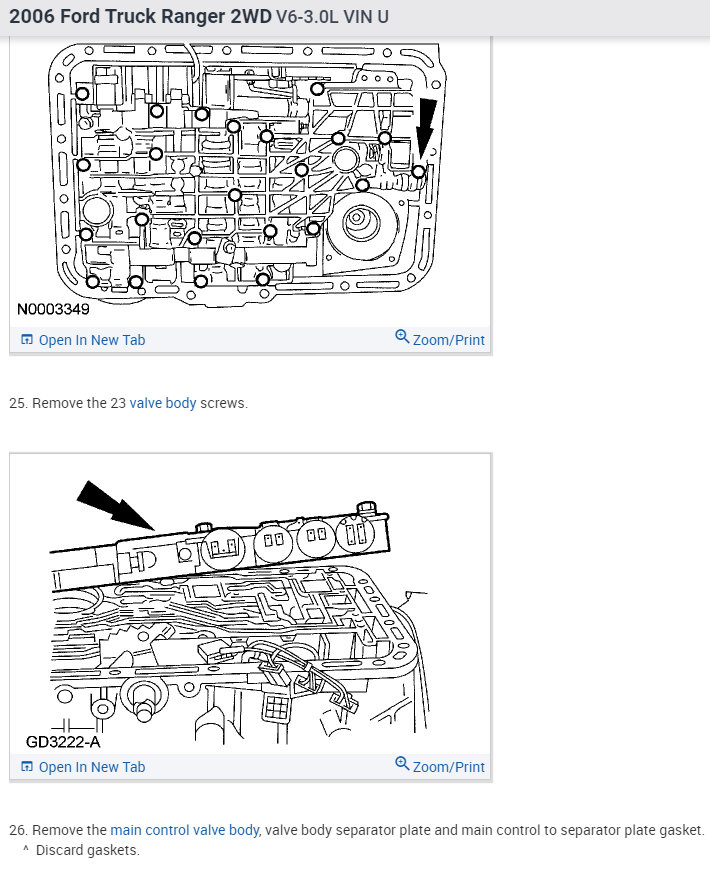 2006 Ford Truck Ranger 2WD V6-3.0L VIN U

N0003349

Open In New Tab
Zoom/Print

25. Remove the 23 valve body screws.

GD3222-A

Open In New Tab
Zoom/Print

26. Remove the main control valve body, valve body separator plate and main control to separator plate gasket.
^ Discard gaskets.