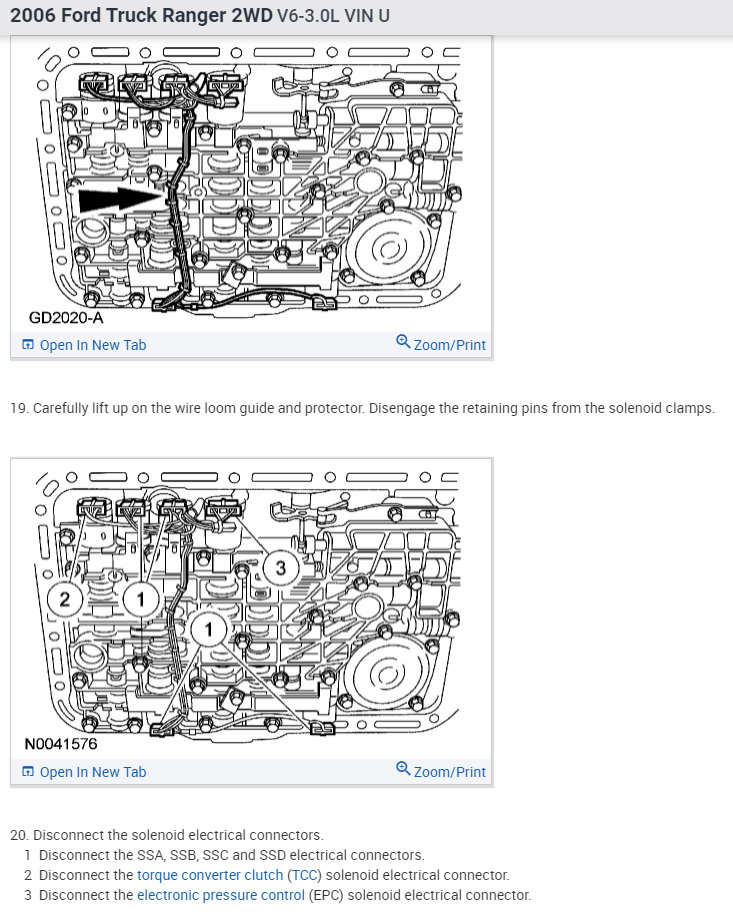 2006 Ford Truck Ranger 2WD V6-3.0L VIN U

GD2020-A

Open In New Tab

Zoom/Print

19. Carefully lift up on the wire loom guide and protector. Disengage the retaining pins from the solenoid clamps.

2

1

3

1

N0041576

Open In New Tab

Zoom/Print

20. Disconnect the solenoid electrical connectors.
1 Disconnect the SSA, SSB, SSC and SSD electrical connectors.
2 Disconnect the torque converter clutch (TCC) solenoid electrical connector.
3 Disconnect the electronic pressure control (EPC) solenoid electrical connector.