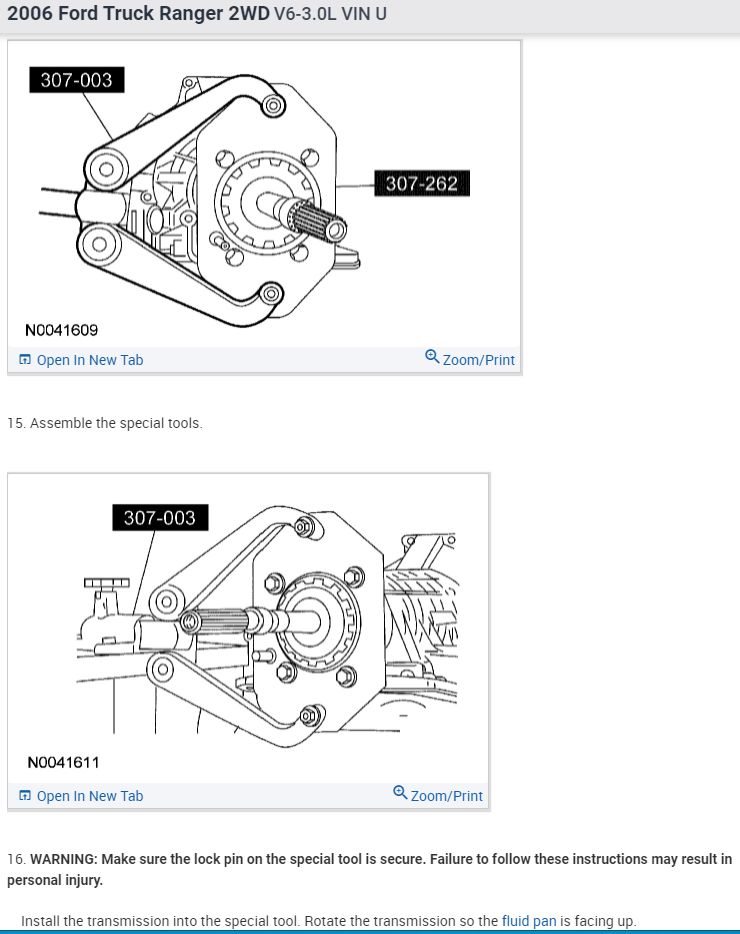 2006 Ford Truck Ranger 2WD V6-3.0L VIN U

307-003

307-262

N0041609

Open In New Tab

Zoom/Print

15. Assemble the special tools.

307-003

N0041611

Open In New Tab

Zoom/Print

16. WARNING: Make sure the lock pin on the special tool is secure. Failure to follow these instructions may result in personal injury.

Install the transmission into the special tool. Rotate the transmission so the fluid pan is facing up.