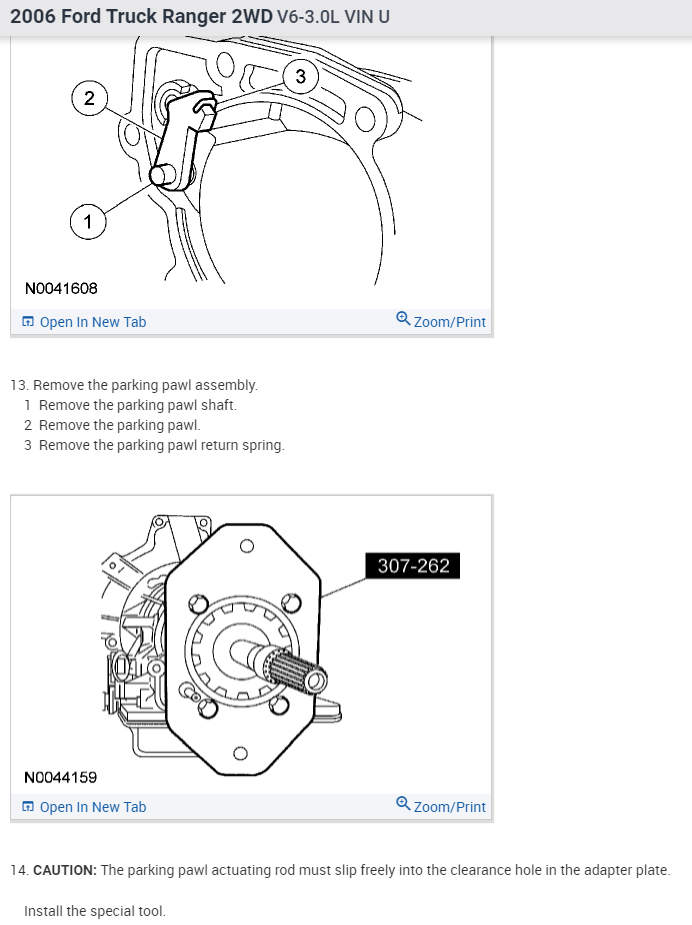 2006 Ford Truck Ranger 2WD V6-3.0L VIN U

2
3
1
N0041608
Open In New Tab
Zoom/Print

13. Remove the parking pawl assembly.
1 Remove the parking pawl shaft.
2 Remove the parking pawl.
3 Remove the parking pawl return spring.

307-262
N0044159
Open In New Tab
Zoom/Print

14. CAUTION: The parking pawl actuating rod must slip freely into the clearance hole in the adapter plate.

Install the special tool.